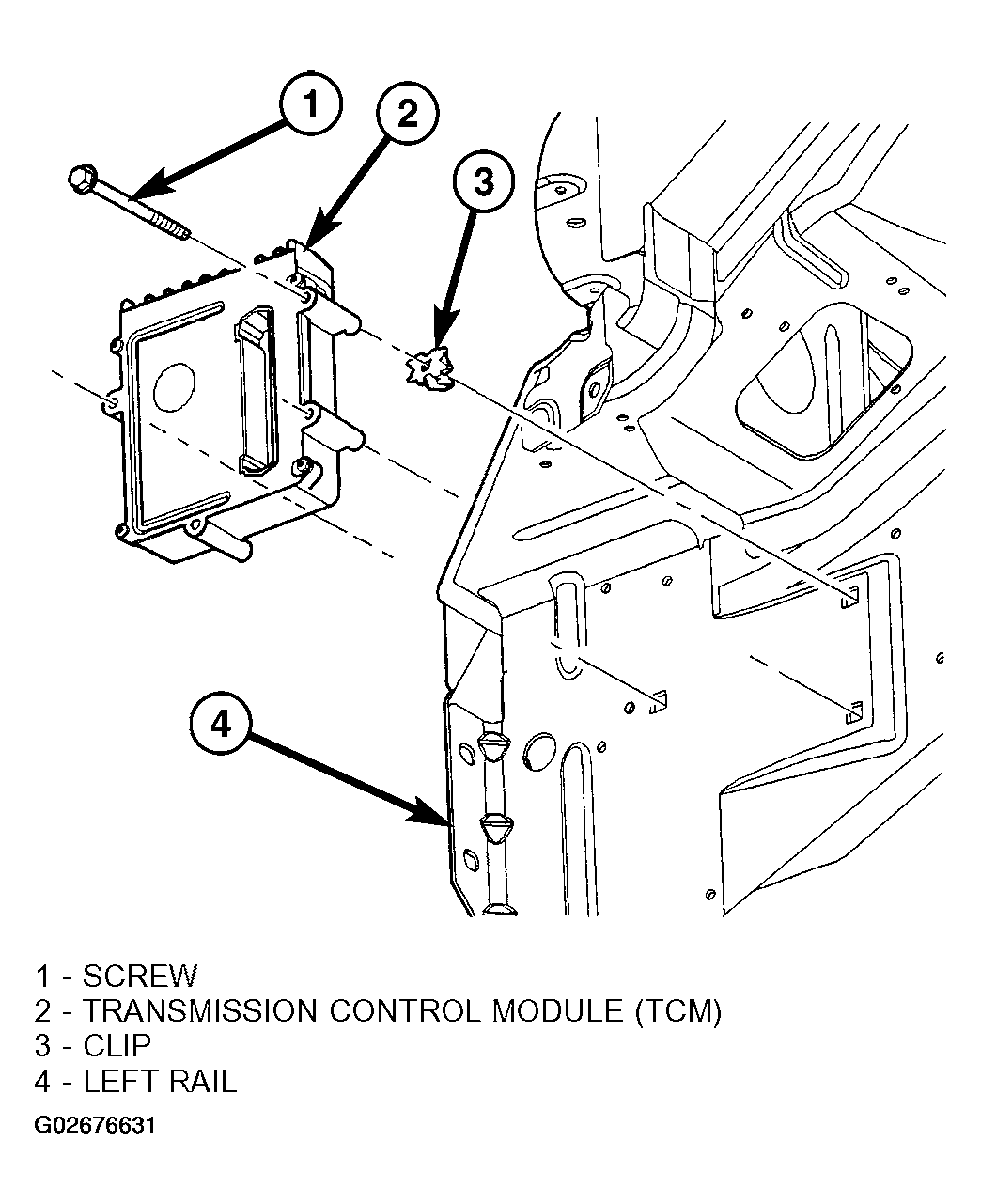 1
2
3
4

1 - SCREW
2 - TRANSMISSION CONTROL MODULE (TCM)
3 - CLIP
4 - LEFT RAIL

G02676631