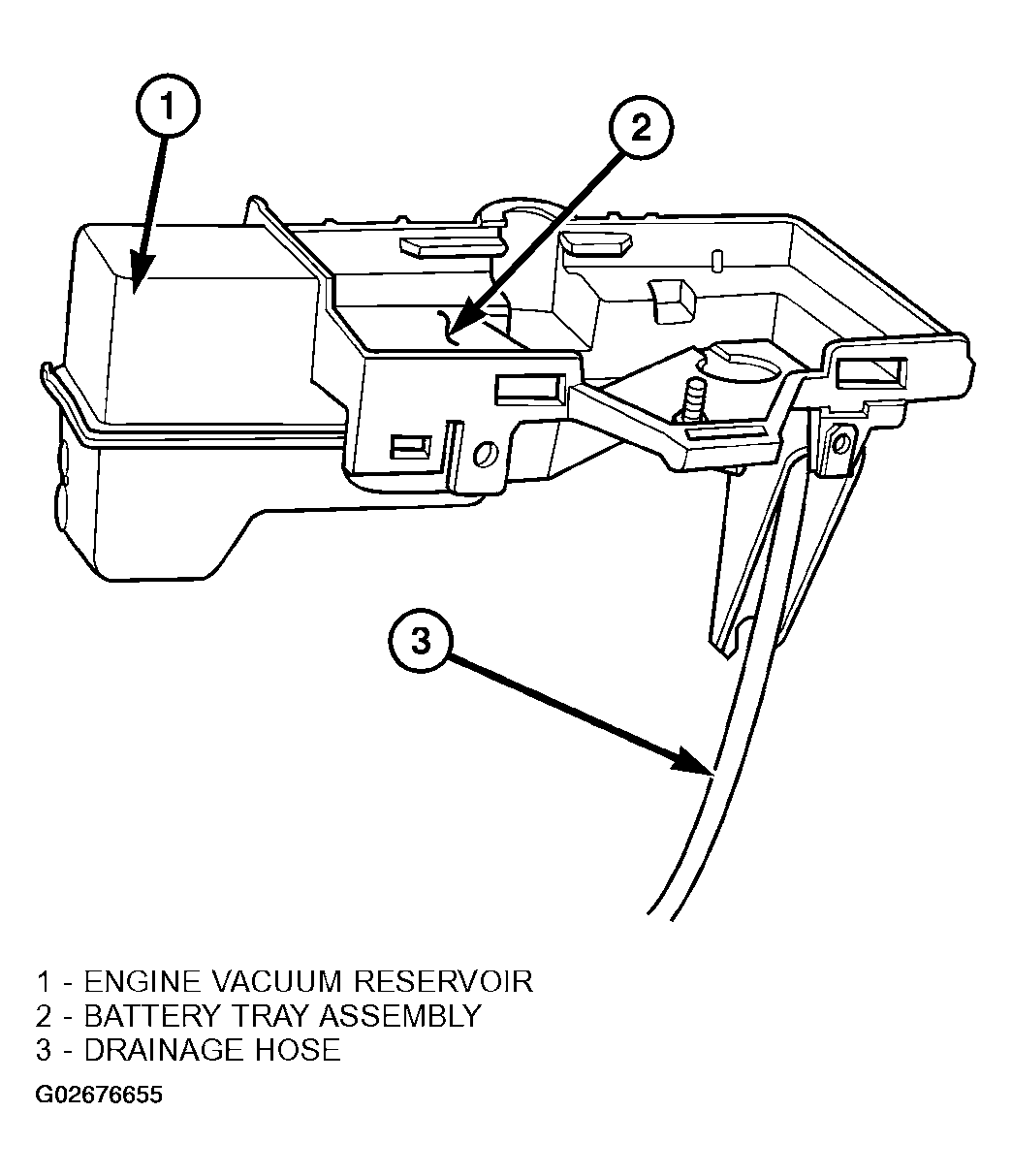 1

2

3

1 - ENGINE VACUUM RESERVOIR
2 - BATTERY TRAY ASSEMBLY
3 - DRAINAGE HOSE

G02676655