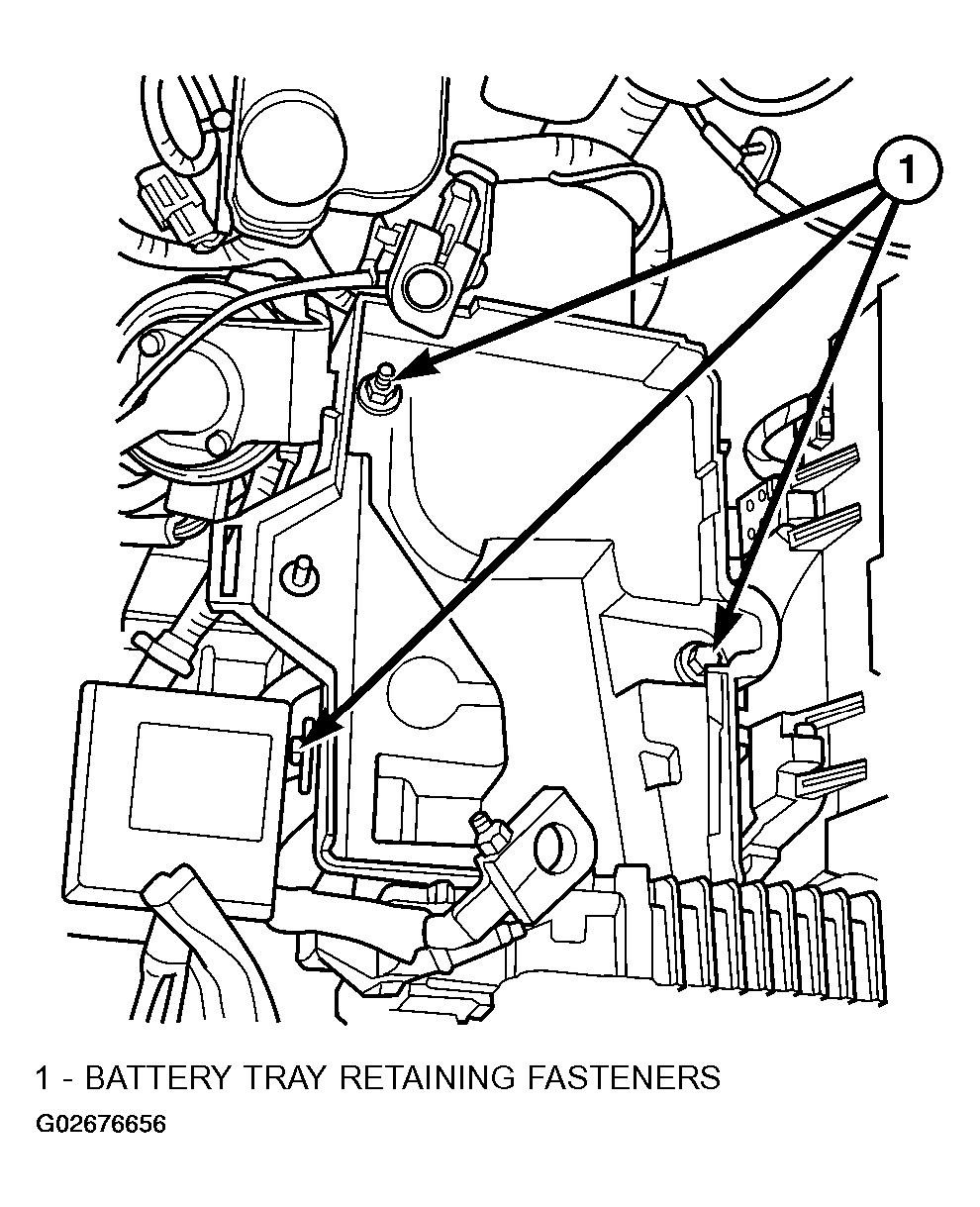 1

1 - BATTERY TRAY RETAINING FASTENERS

G02676656