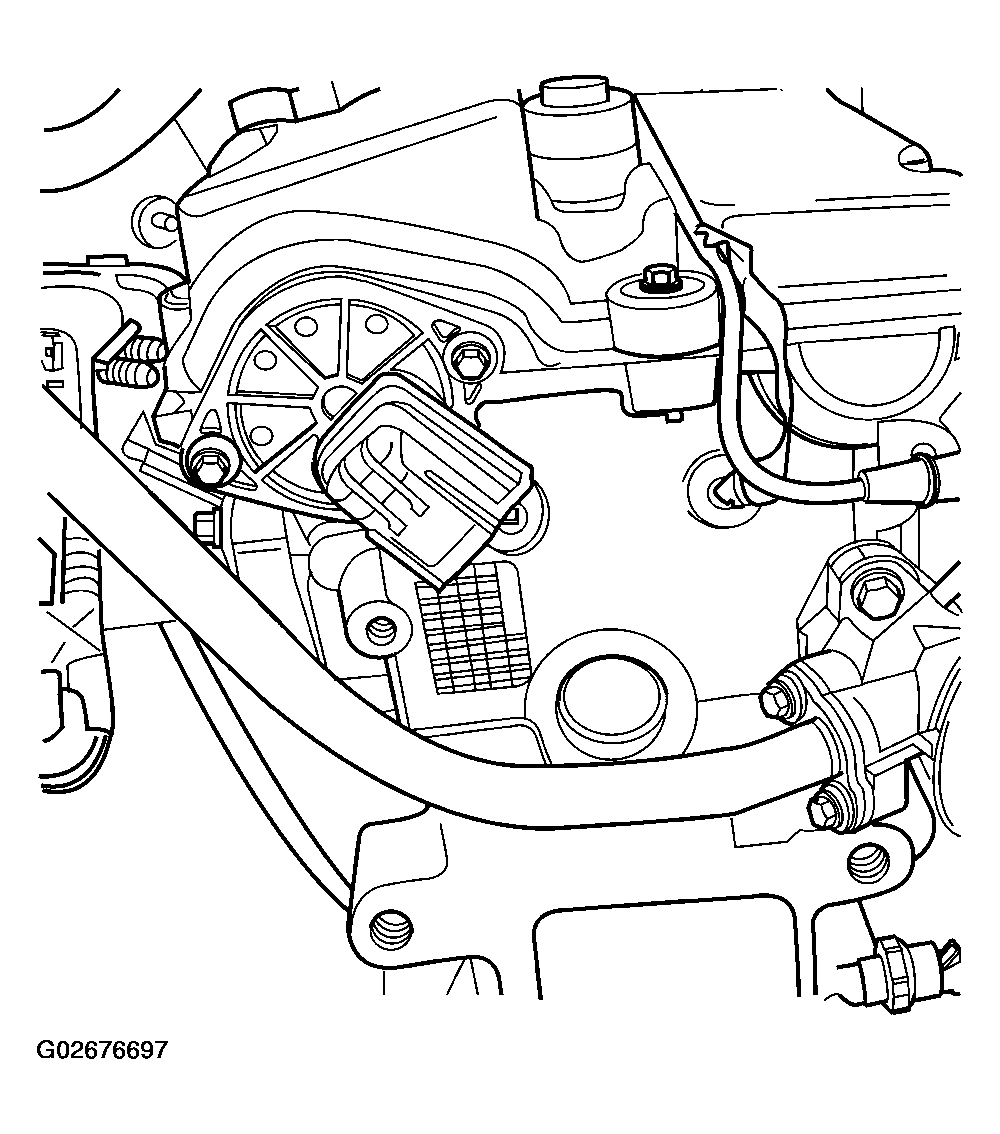 G02676697