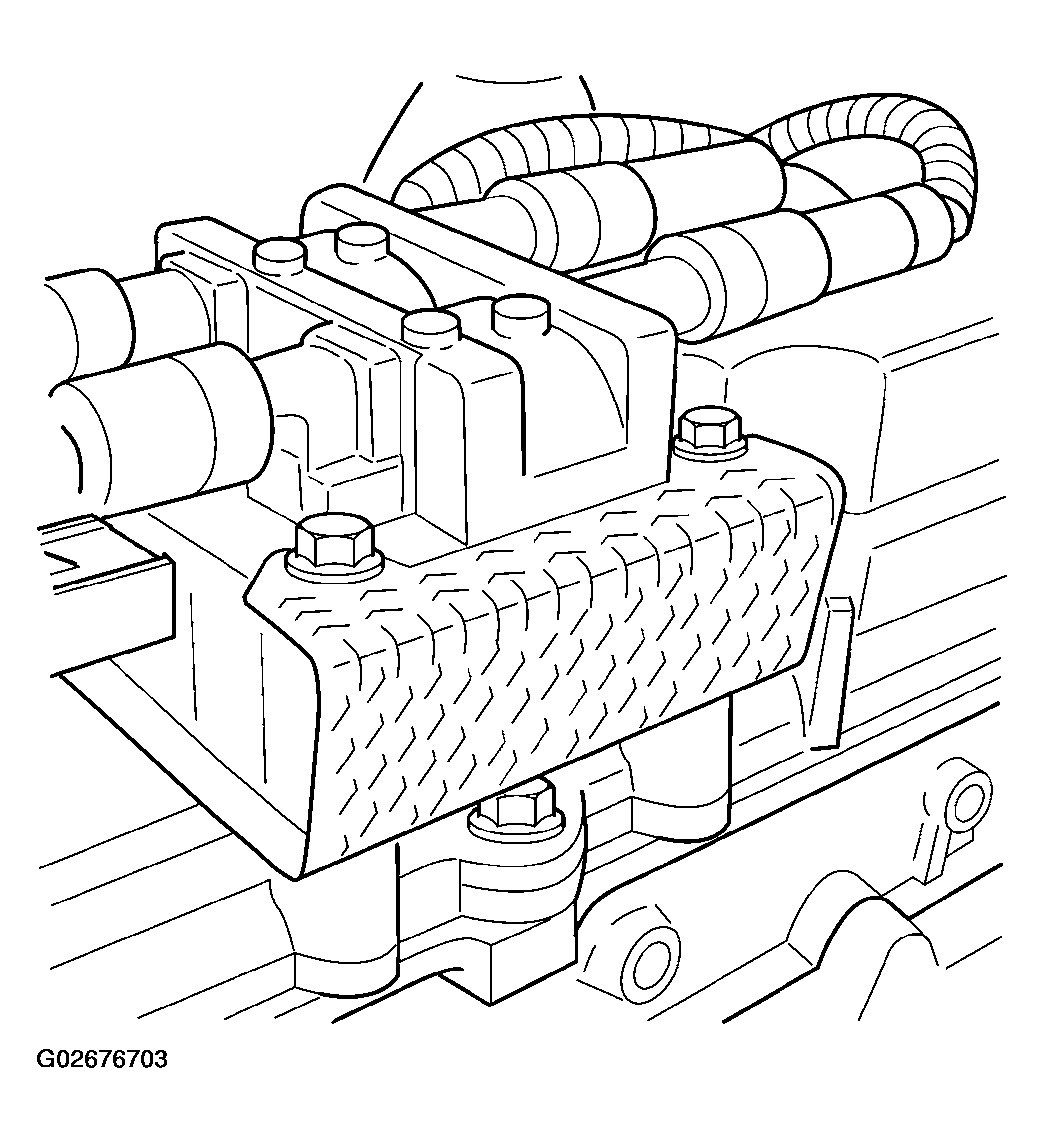 G02676703