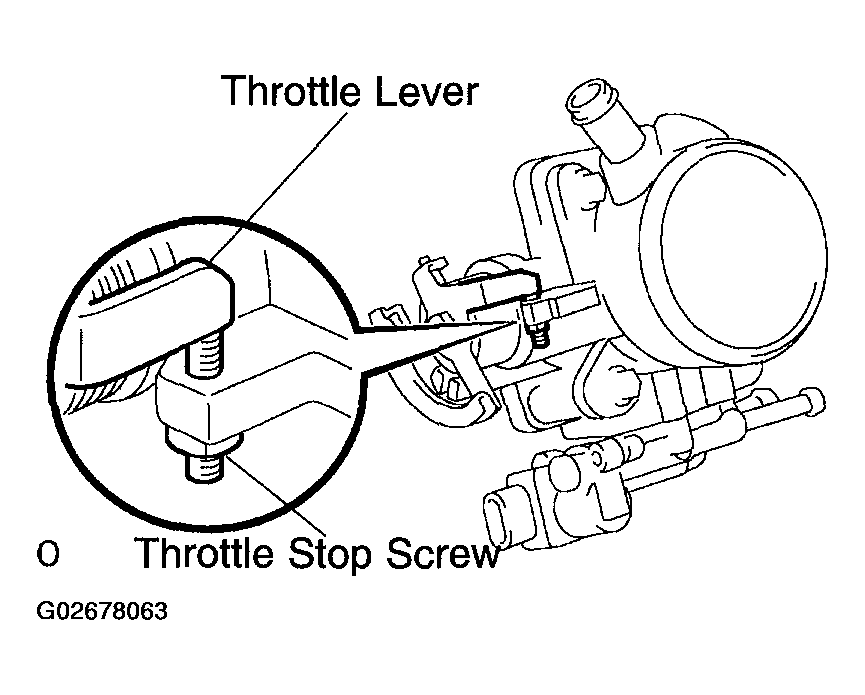 Throttle Lever

O

Throttle Stop Screw

G02678063