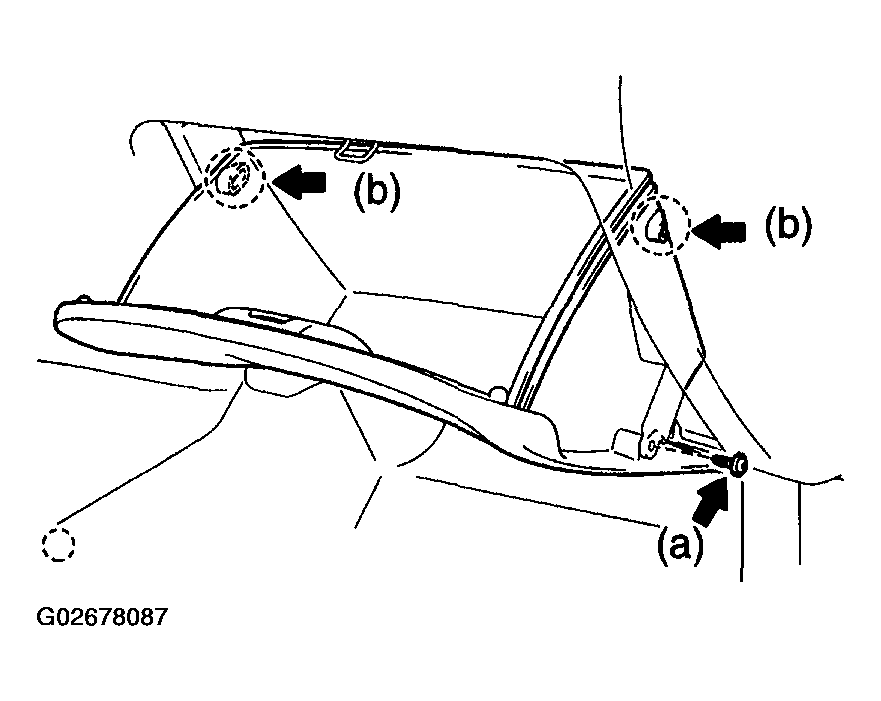 (b)
(b)
(a)
G02678087