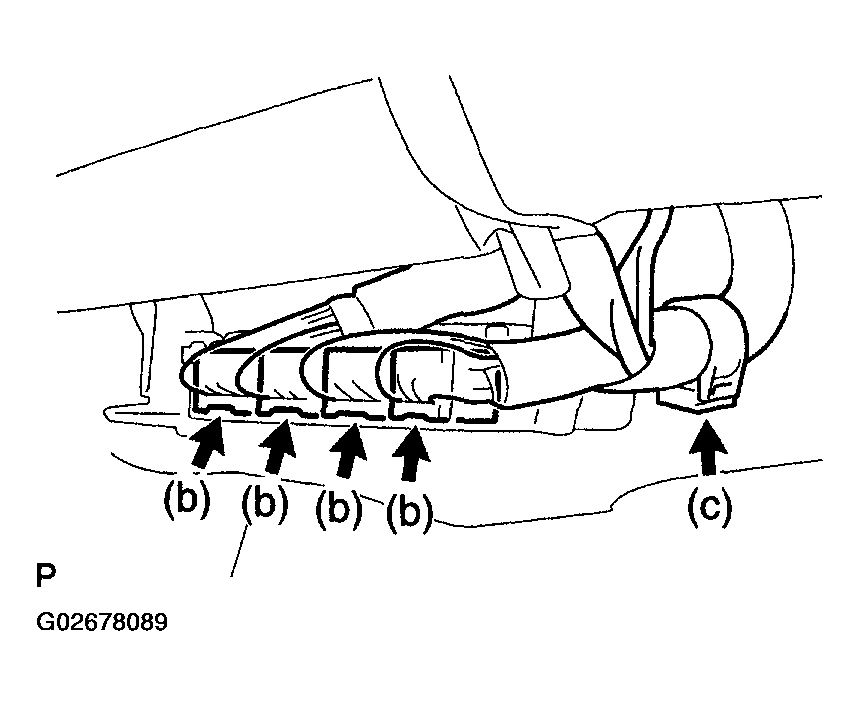 (b) (b) (b) (b) (c)

P

G02678089