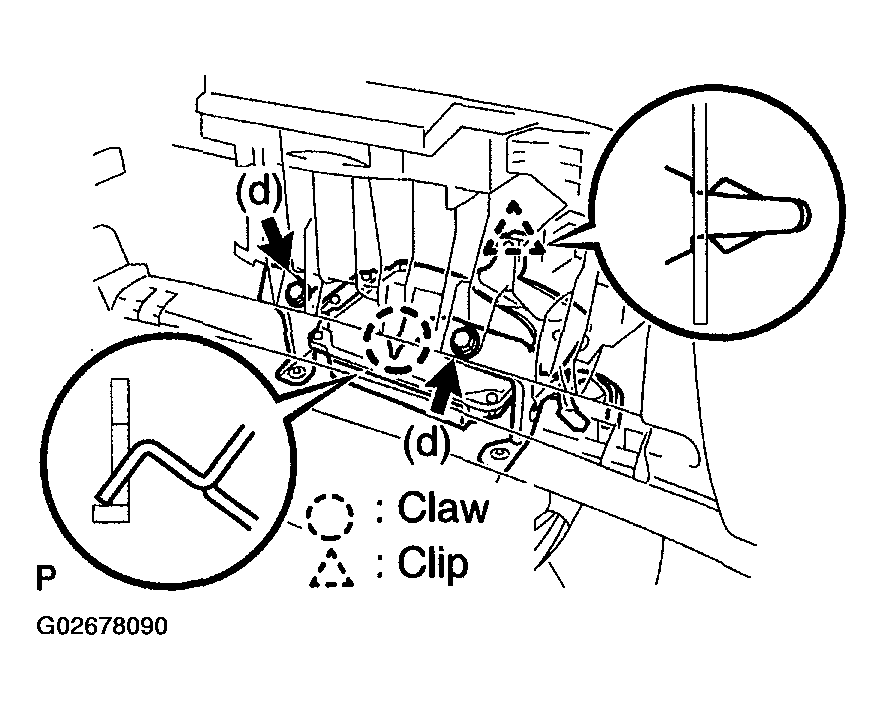 (d)

(d)

: Claw

: Clip

P

G02678090