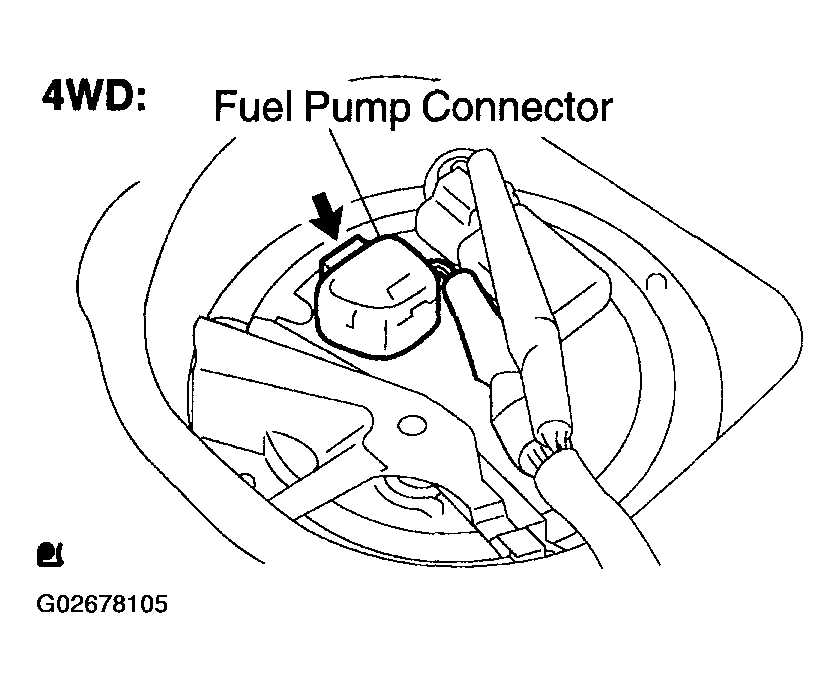 4WD: Fuel Pump Connector

G02678105