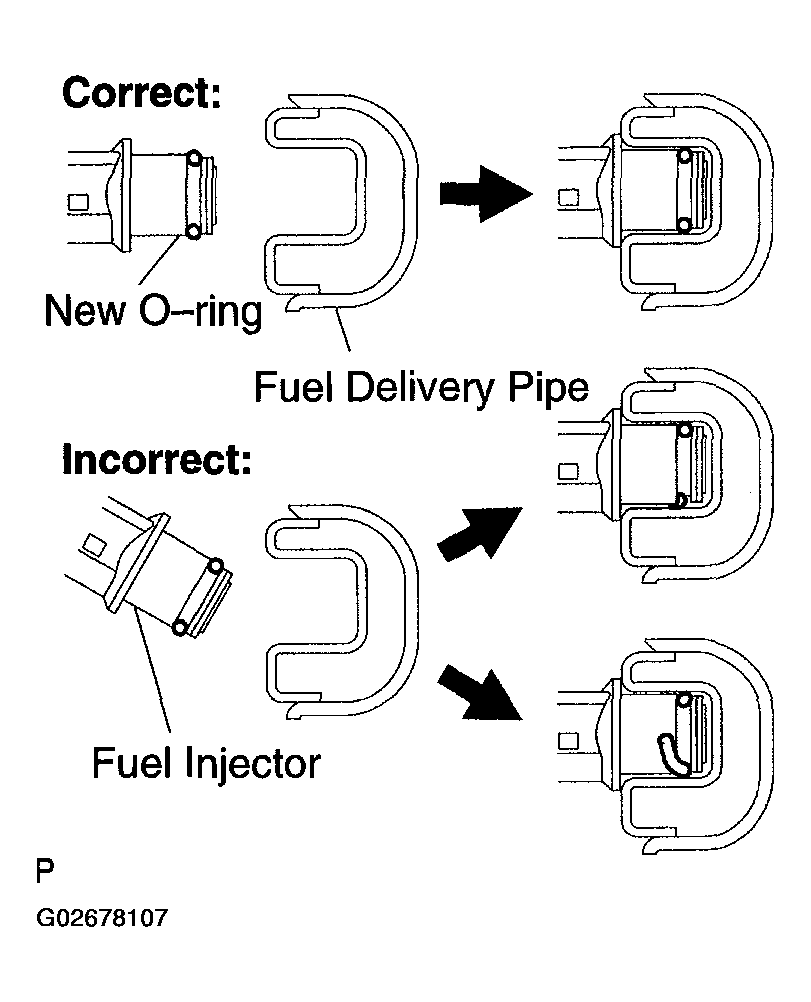 Correct:

New O–ring

Fuel Delivery Pipe

Incorrect:

Fuel Injector

P

G02678107