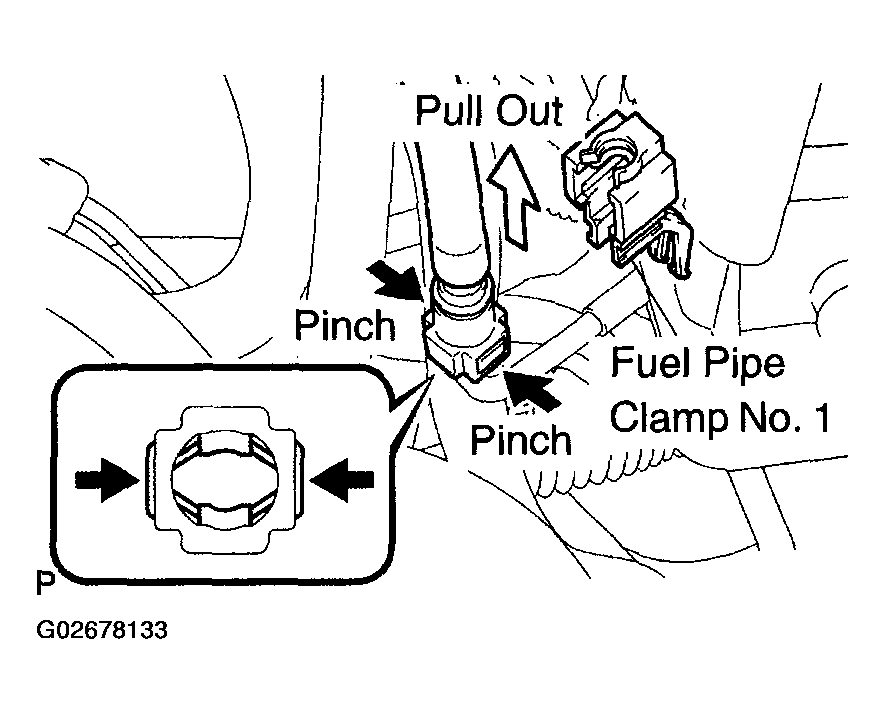 Pull Out

Pinch

Fuel Pipe Clamp No. 1

Pinch

P

G02678133