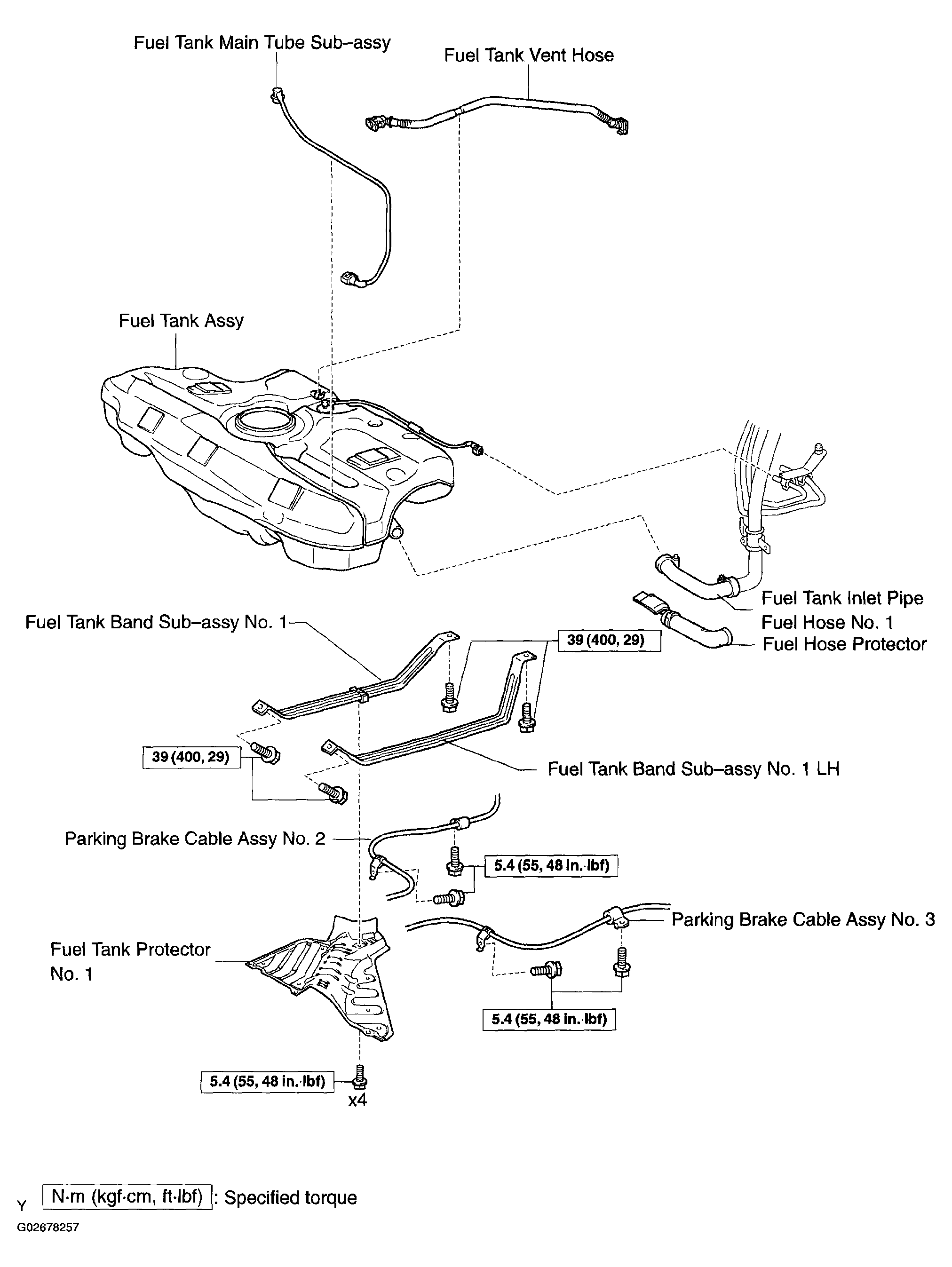 Fuel Tank Main Tube Sub–assy

Fuel Tank Vent Hose

Fuel Tank Assy

Fuel Tank Inlet Pipe

Fuel Hose No. 1

Fuel Hose Protector

Fuel Tank Band Sub–assy No. 1

39 (400, 29)

39 (400, 29)

Fuel Tank Band Sub–assy No. 1 LH

Parking Brake Cable Assy No. 2

5.4 (55, 48 in.·lbf)

Parking Brake Cable Assy No. 3

Fuel Tank Protector No. 1

5.4 (55, 48 in.·lbf)

5.4 (55, 48 in.·lbf)

x4

Y N·m (kgf·cm, ft·lbf) : Specified torque

G02678257