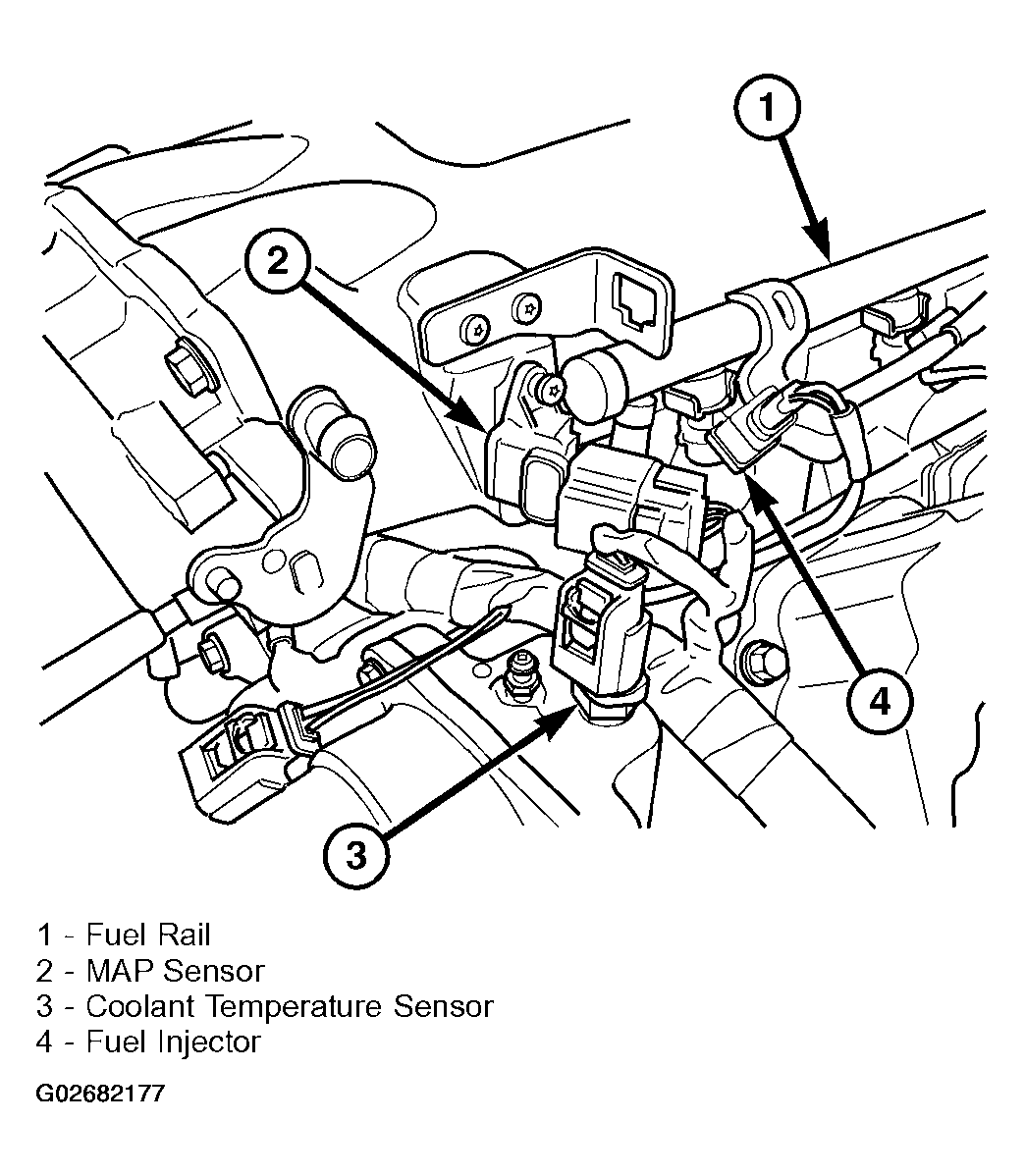 1

2

4

3

1 - Fuel Rail
2 - MAP Sensor
3 - Coolant Temperature Sensor
4 - Fuel Injector

G02682177