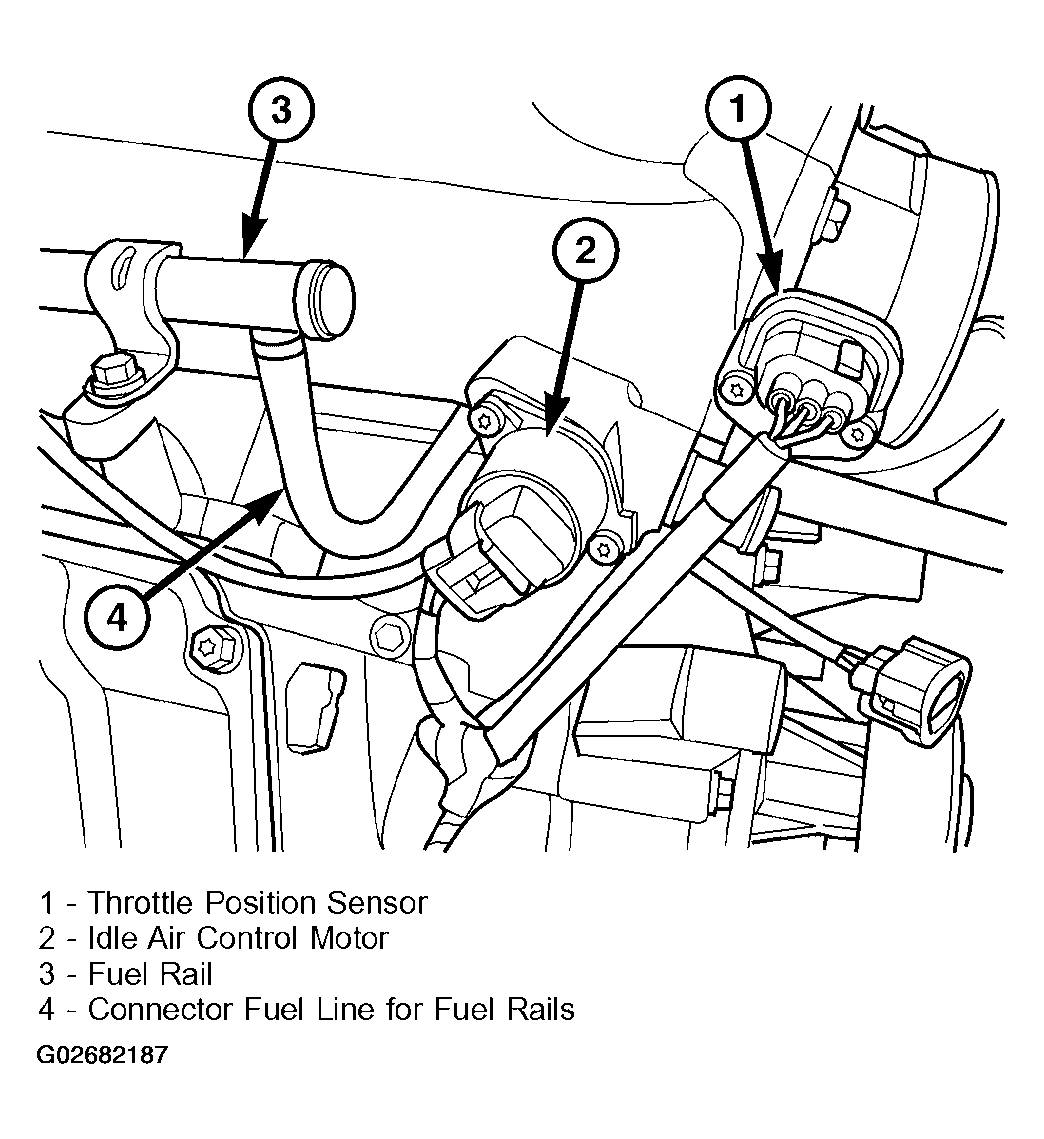 3
1
2
4

1 - Throttle Position Sensor
2 - Idle Air Control Motor
3 - Fuel Rail
4 - Connector Fuel Line for Fuel Rails

G02682187