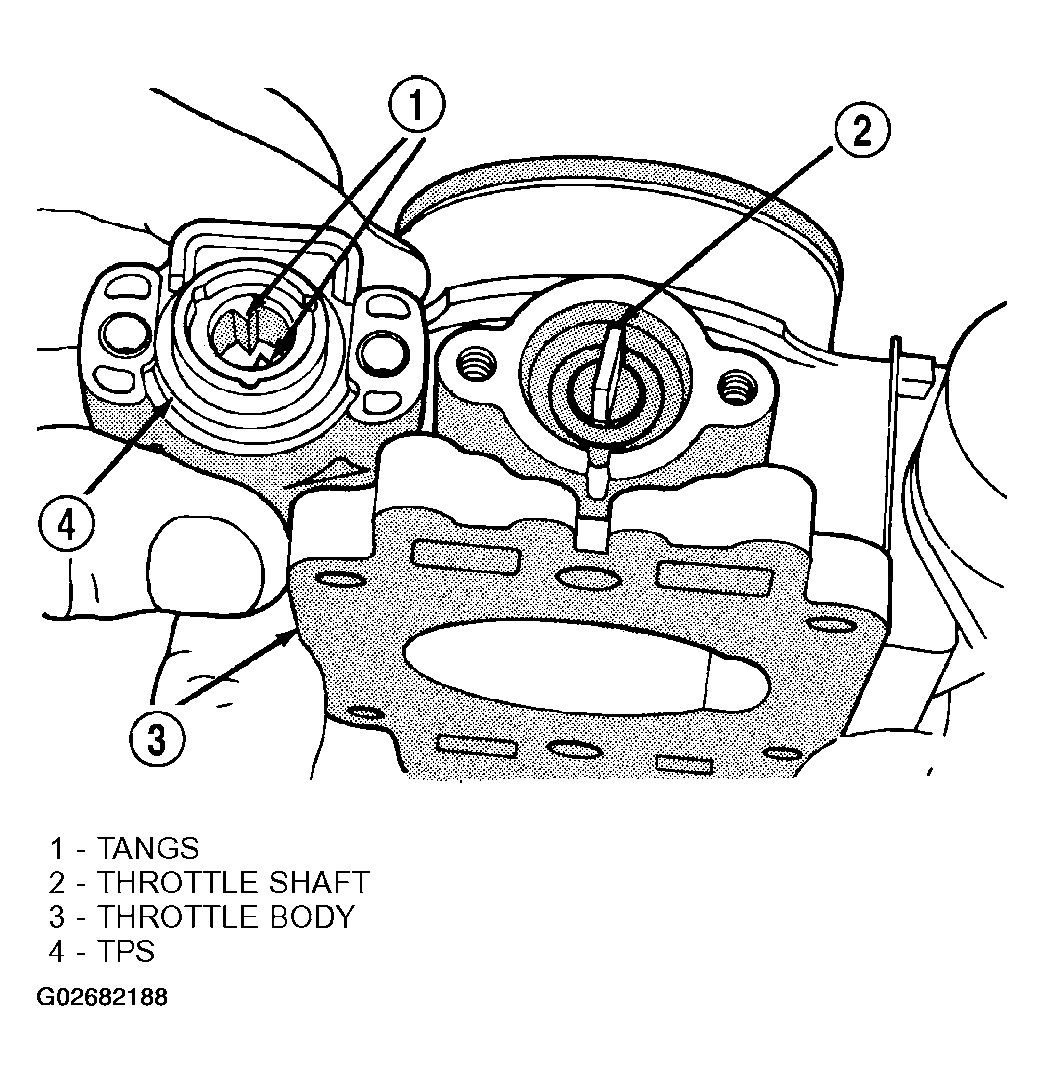 1
2
4
3

1 - TANGS
2 - THROTTLE SHAFT
3 - THROTTLE BODY
4 - TPS

G02682188