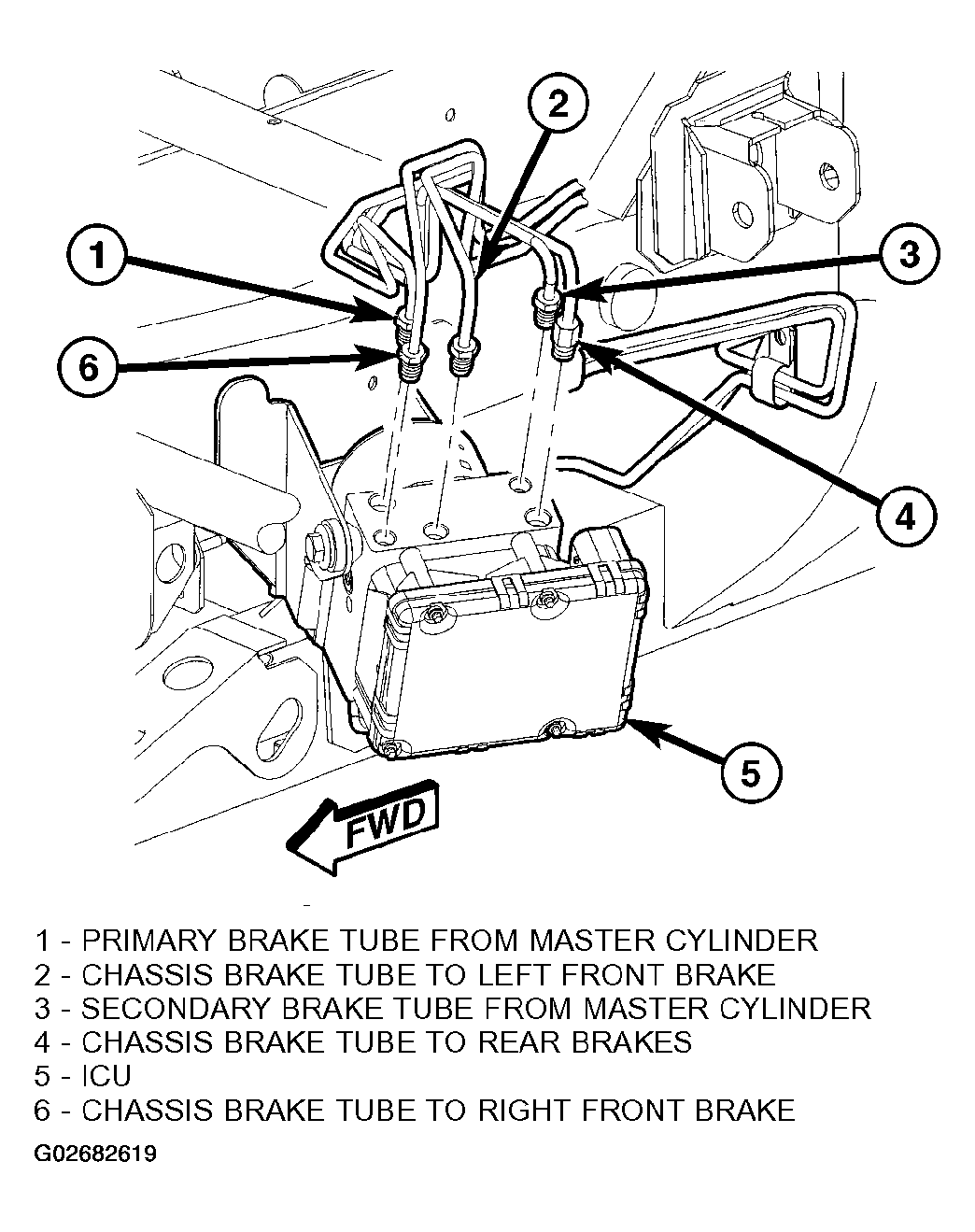 2
1
3
6
4
5
FWD

1 - PRIMARY BRAKE TUBE FROM MASTER CYLINDER
2 - CHASSIS BRAKE TUBE TO LEFT FRONT BRAKE
3 - SECONDARY BRAKE TUBE FROM MASTER CYLINDER
4 - CHASSIS BRAKE TUBE TO REAR BRAKES
5 - ICU
6 - CHASSIS BRAKE TUBE TO RIGHT FRONT BRAKE

G02682619