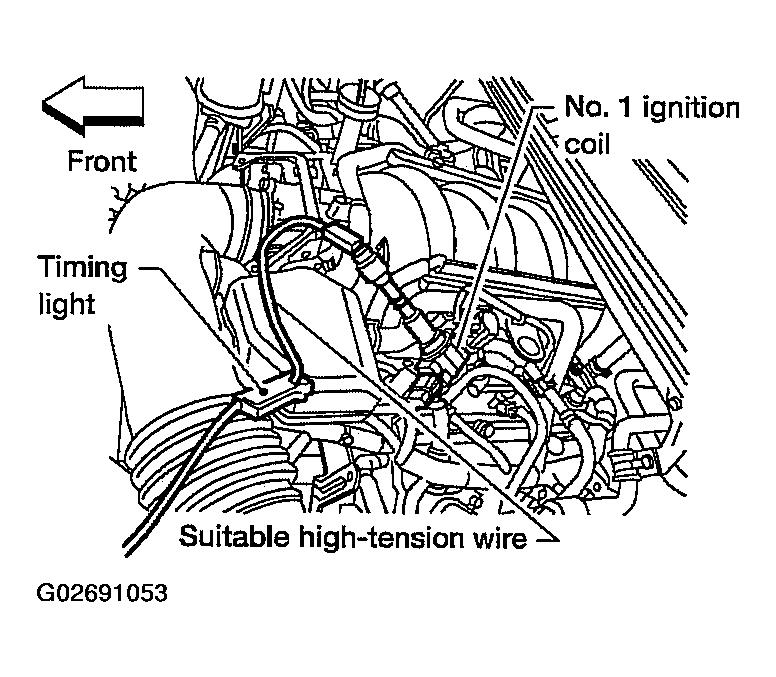 Front

No. 1 ignition coil

Timing light

Suitable high-tension wire

G02691053