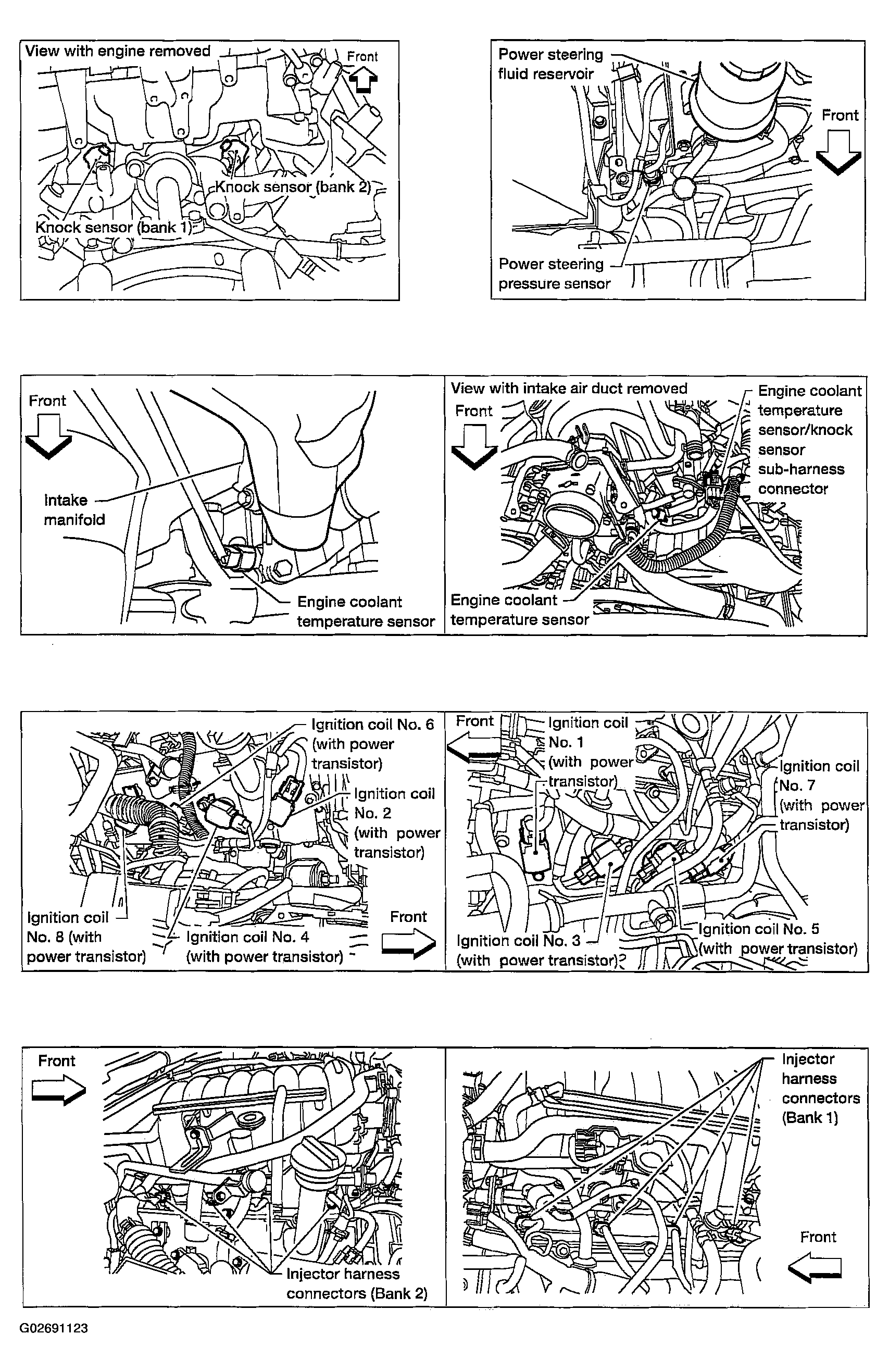 View with engine removed
Front
Knock sensor (bank 2)
Knock sensor (bank 1)

Power steering fluid reservoir
Front
Power steering pressure sensor

Front
Intake manifold
Engine coolant temperature sensor

View with intake air duct removed
Front
Engine coolant temperature sensor/knock sensor sub-harness connector
Engine coolant temperature sensor

Ignition coil No. 6 (with power transistor)
Ignition coil No. 2 (with power transistor)
Ignition coil No. 8 (with power transistor)
Ignition coil No. 4 (with power transistor)
Front

Front
Ignition coil No. 1 (with power transistor)
Ignition coil No. 7 (with power transistor)
Ignition coil No. 3 (with power transistor)
Ignition coil No. 5 (with power transistor)

Front
Injector harness connectors (Bank 2)

Injector harness connectors (Bank 1)
Front

G02691123