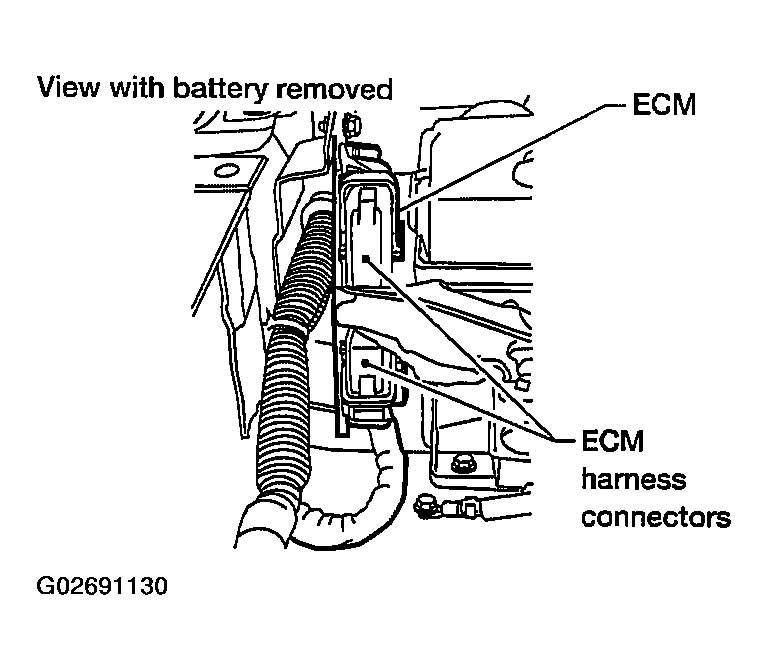 View with battery removed

ECM

ECM harness connectors

G02691130