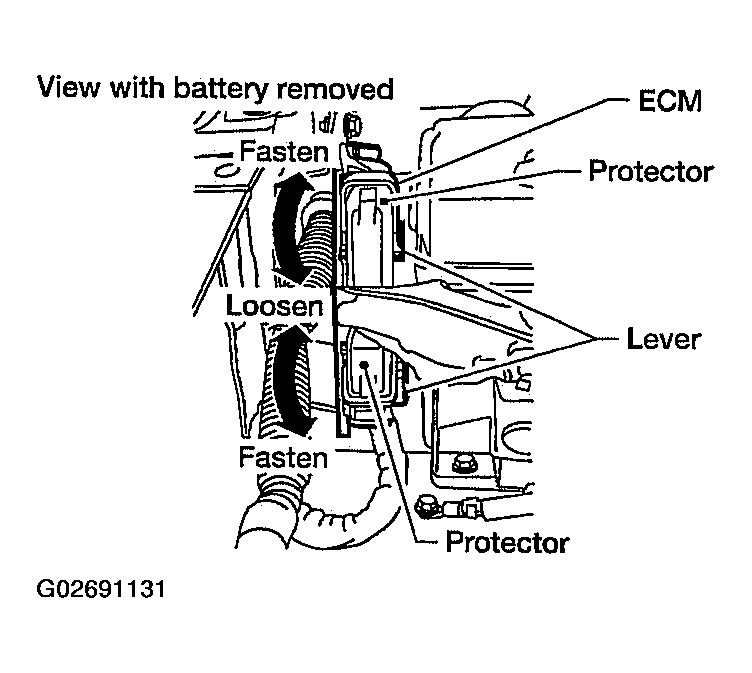 View with battery removed

ECM

Fasten

Protector

Loosen

Lever

Fasten

Protector

G02691131