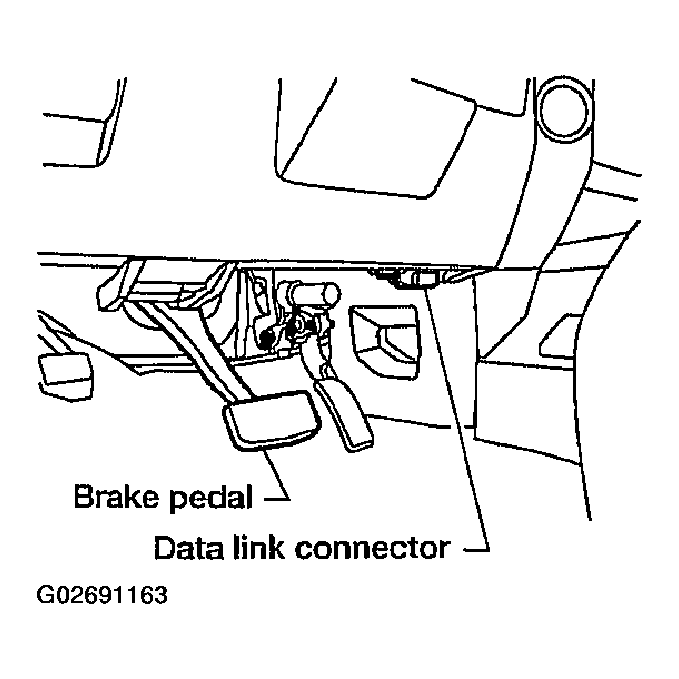 Brake pedal

Data link connector

G02691163