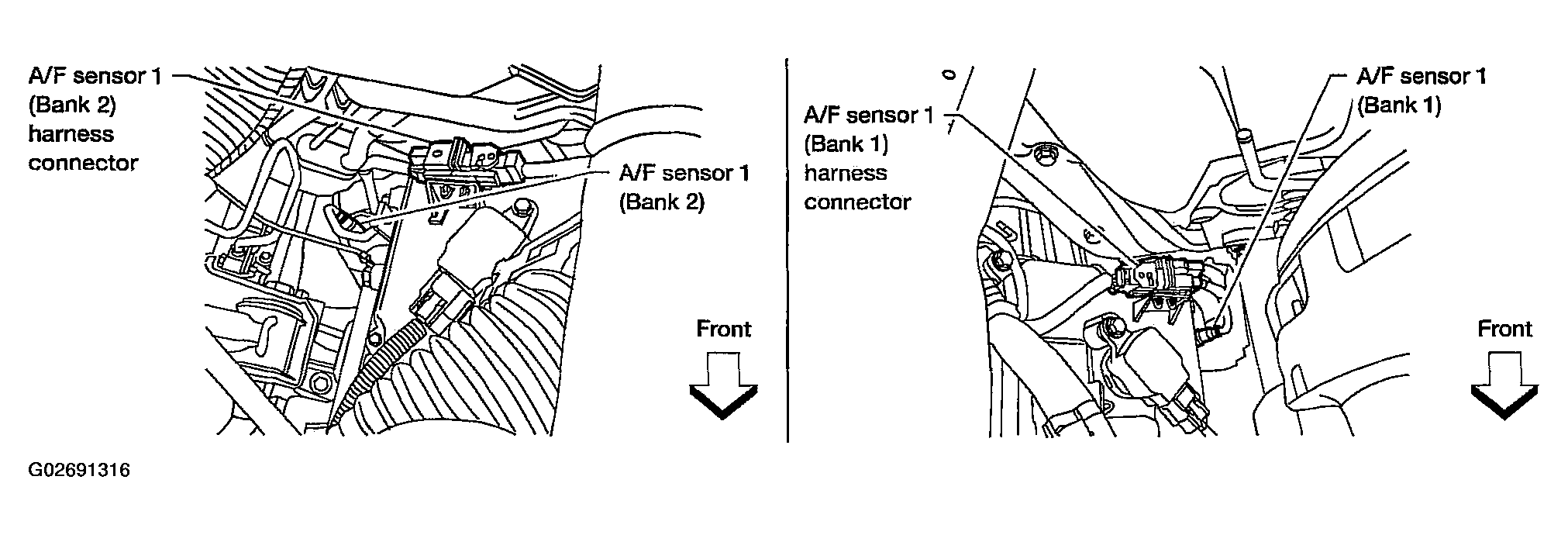 A/F sensor 1 (Bank 2) harness connector

A/F sensor 1 (Bank 2)

Front

A/F sensor 1 (Bank 1) harness connector

A/F sensor 1 (Bank 1)

Front

G02691316