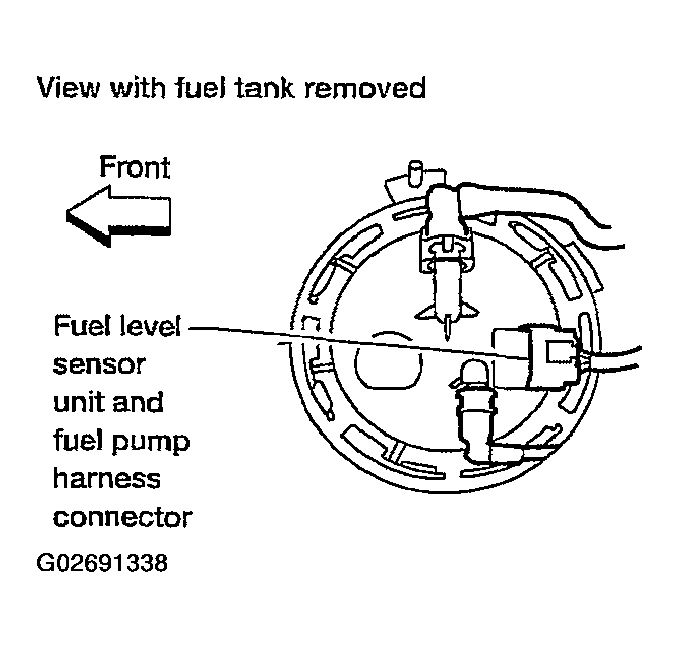 View with fuel tank removed

Front

Fuel level sensor unit and fuel pump harness connector

G02691338