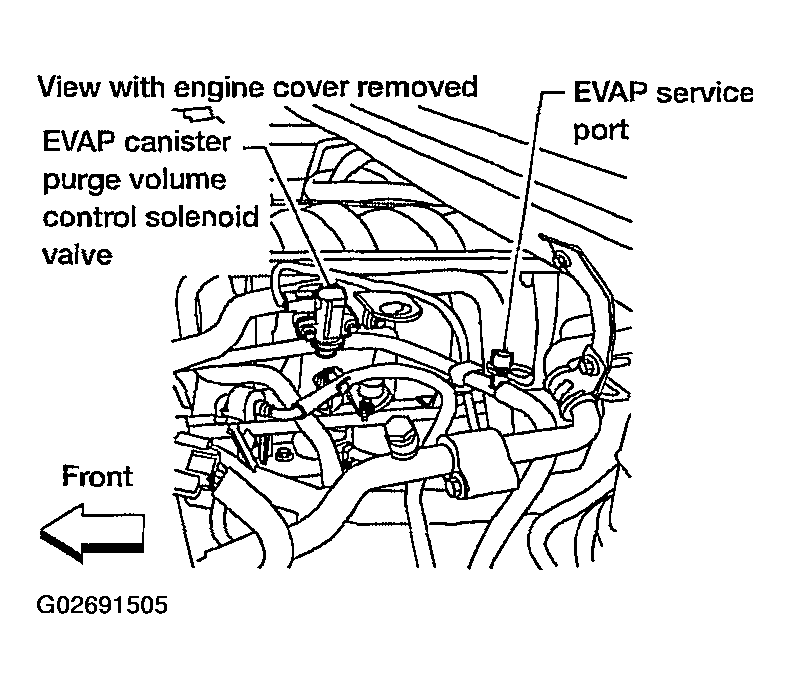 View with engine cover removed

EVAP canister purge volume control solenoid valve

EVAP service port

Front

G02691505