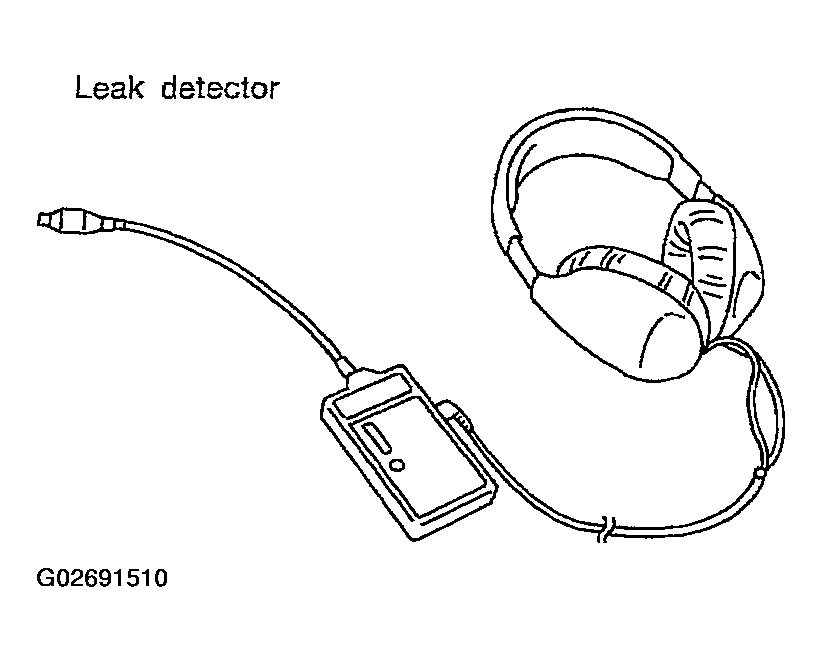 Leak detector

G02691510