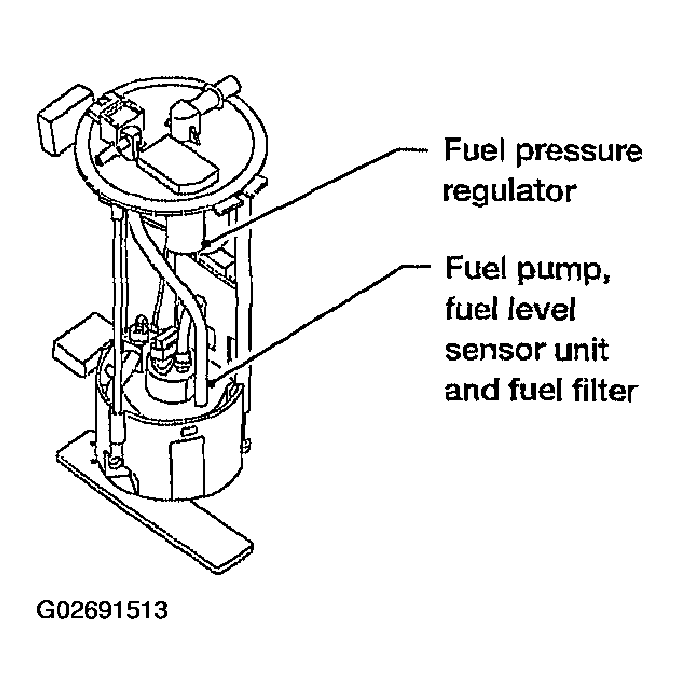 Fuel pressure regulator

Fuel pump, fuel level sensor unit and fuel filter

G02691513