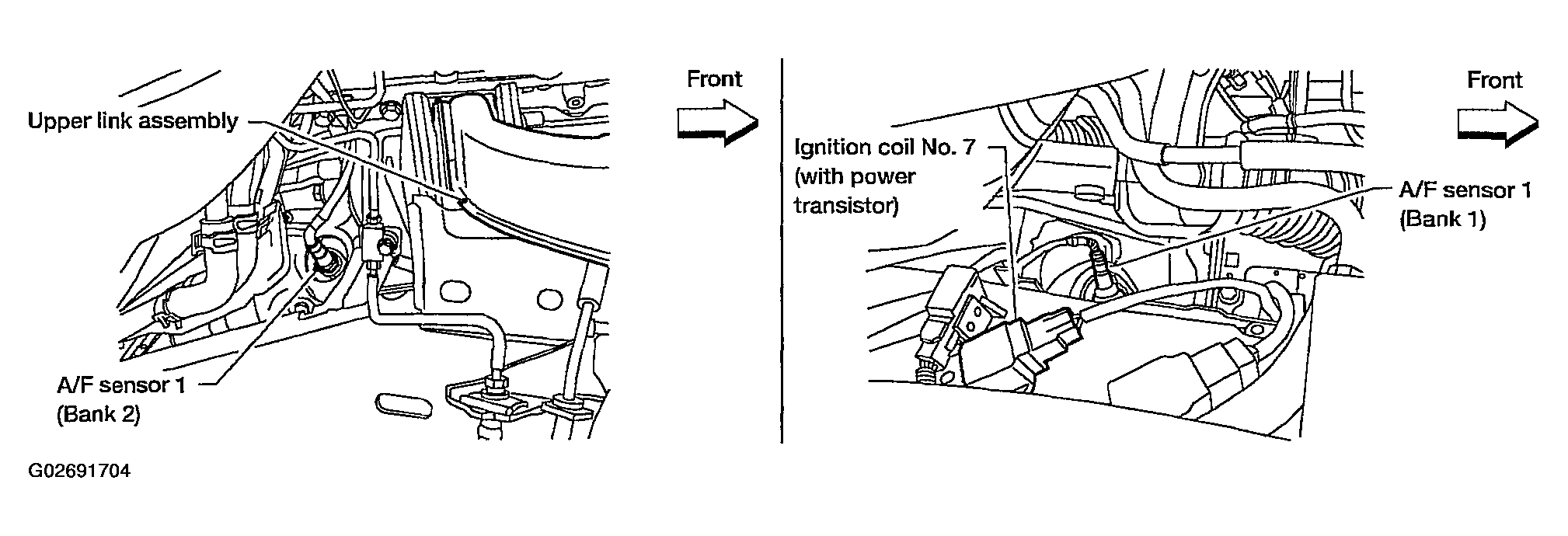 Upper link assembly

Front

A/F sensor 1
(Bank 2)

Ignition coil No. 7
(with power
transistor)

Front

A/F sensor 1
(Bank 1)

G02691704