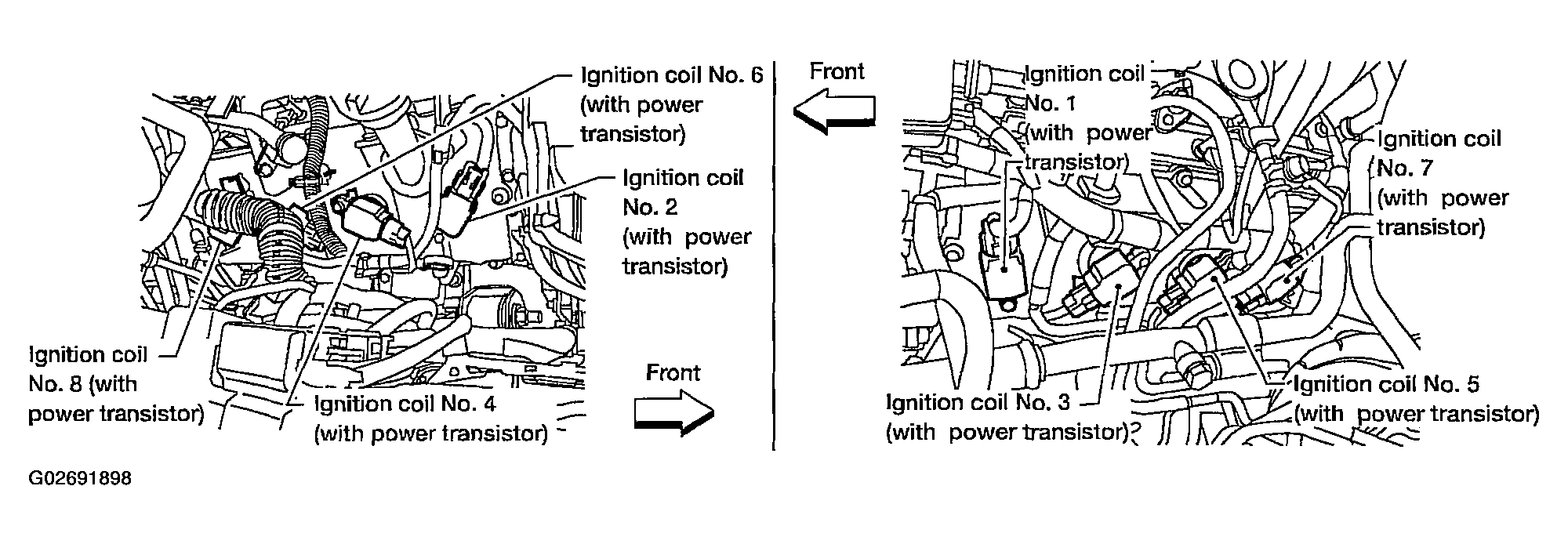 Ignition coil No. 6 (with power transistor)

Ignition coil No. 2 (with power transistor)

Ignition coil No. 8 (with power transistor)

Ignition coil No. 4 (with power transistor)

Front

Front

Ignition coil No. 1 (with power transistor)

Ignition coil No. 7 (with power transistor)

Ignition coil No. 3 (with power transistor)

Ignition coil No. 5 (with power transistor)

G02691898