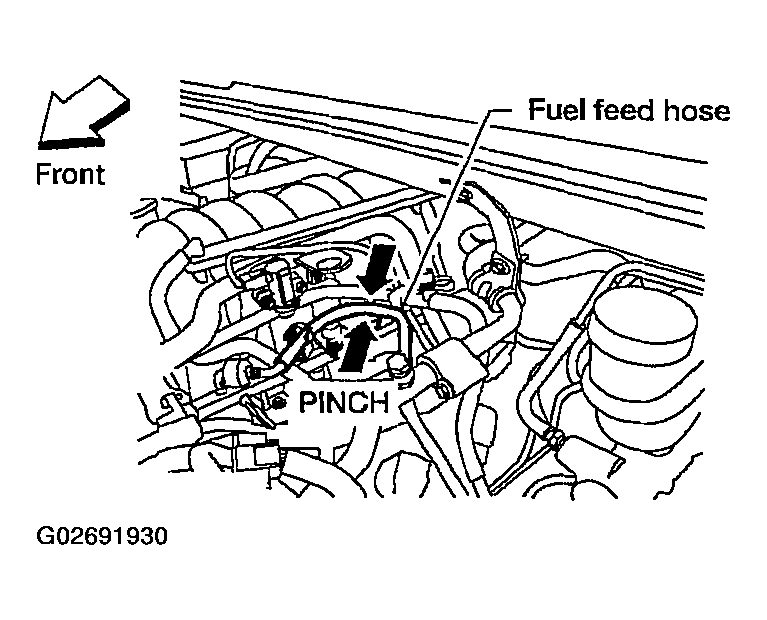 Front

Fuel feed hose

PINCH

G02691930