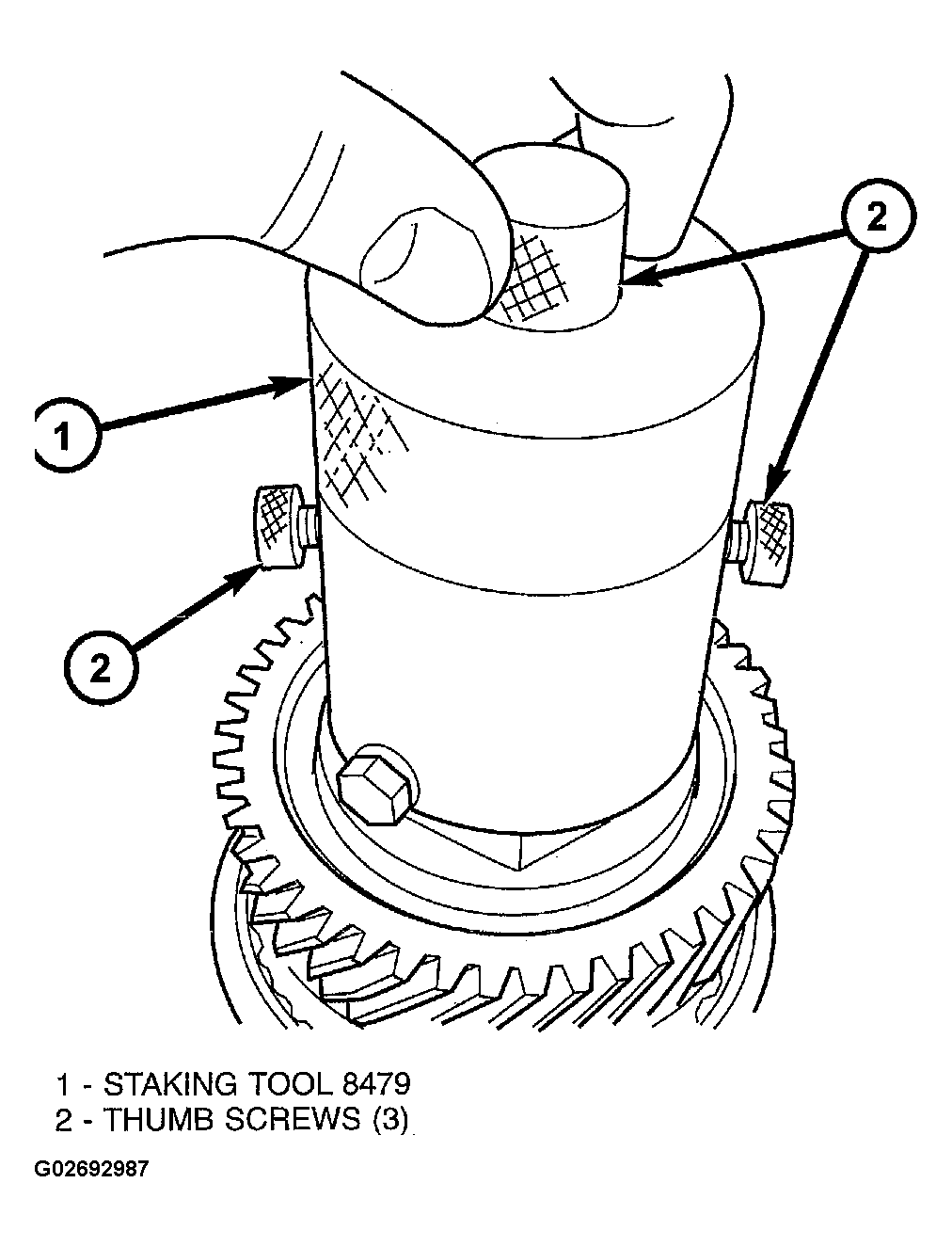 2

1

2

1 - STAKING TOOL 8479
2 - THUMB SCREWS (3)

G02692987