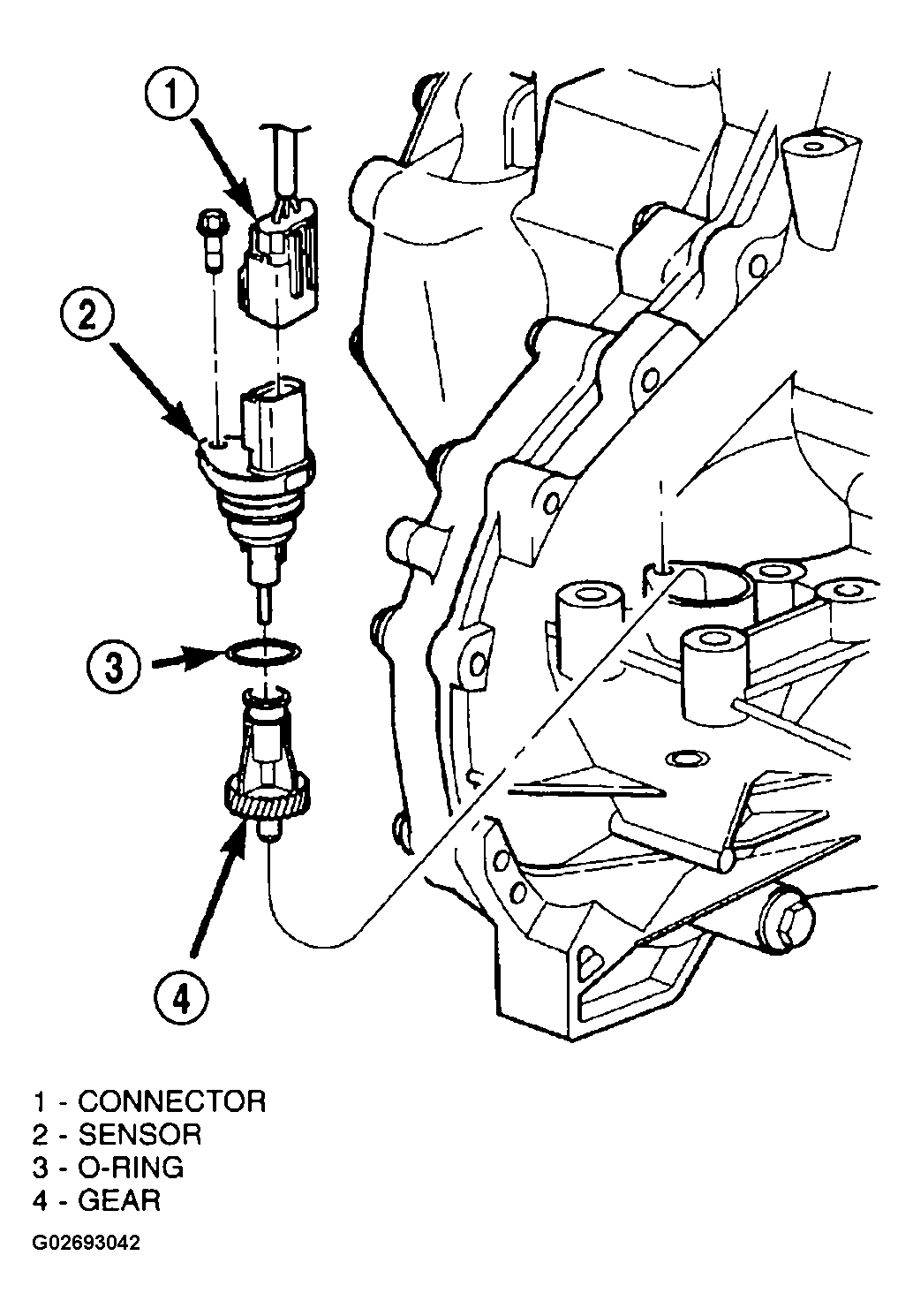 1

2

3

4

1 - CONNECTOR
2 - SENSOR
3 - O-RING
4 - GEAR

G02693042