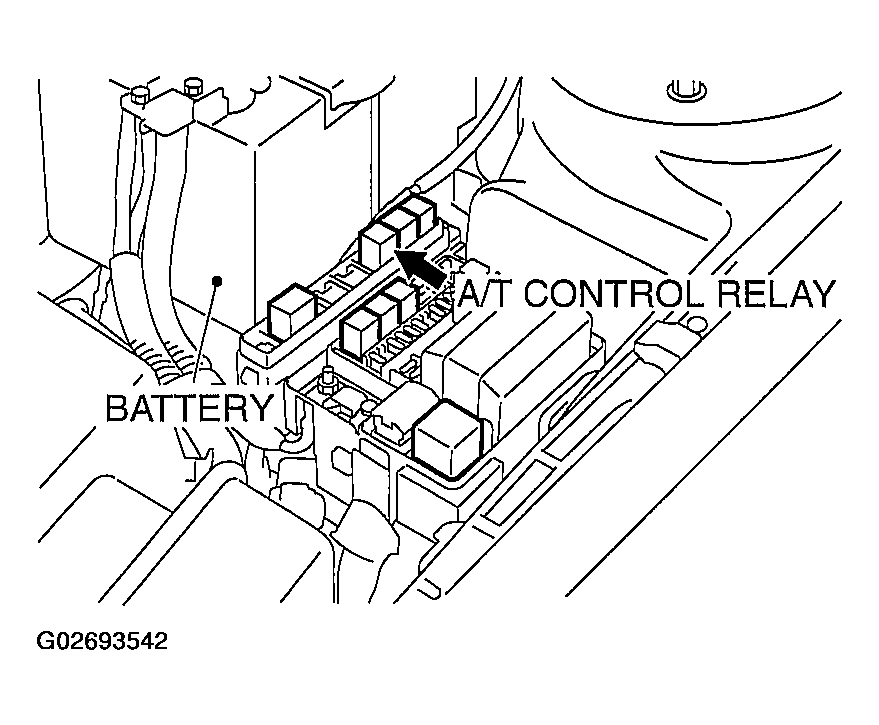 A/T CONTROL RELAY

BATTERY

G02693542