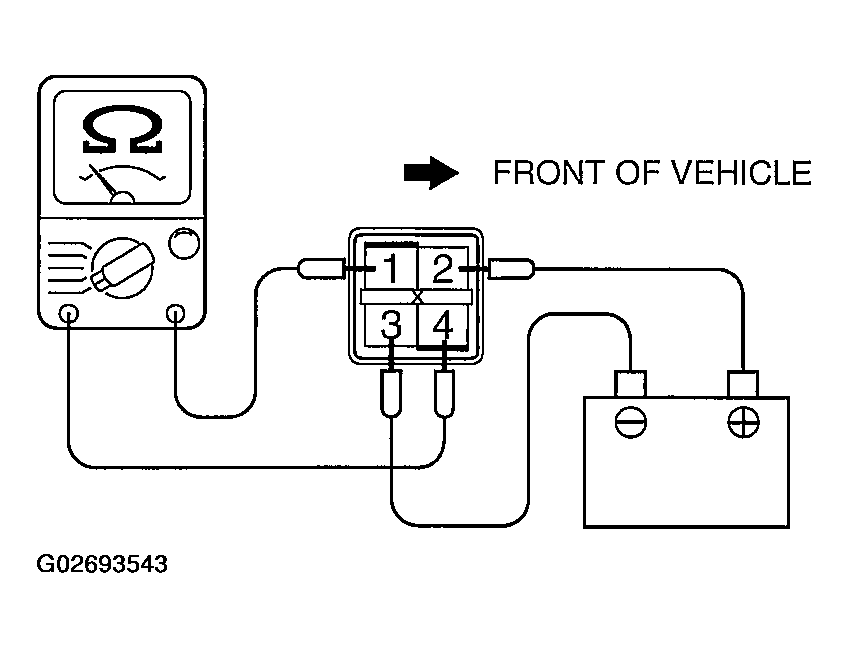 Ω

FRONT OF VEHICLE

1 2
3 4

G02693543