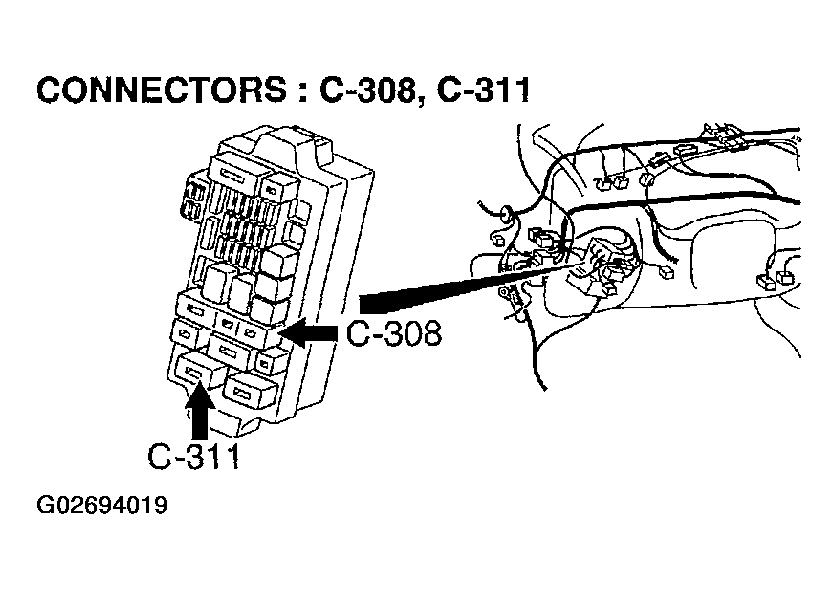 CONNECTORS : C-308, C-311

C-308

C-311

G02694019