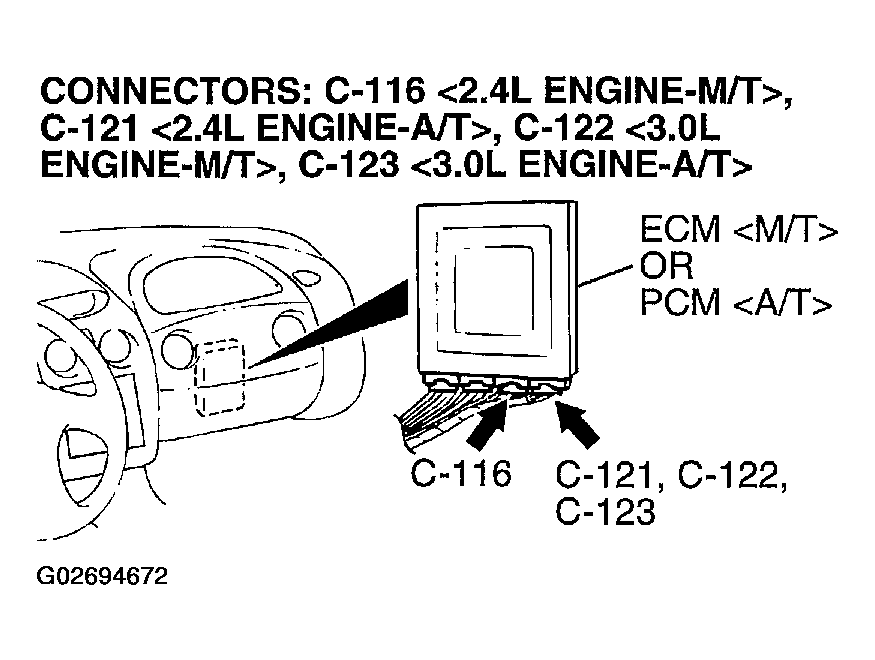 CONNECTORS: C-116 <2.4L ENGINE-M/T>, C-121 <2.4L ENGINE-A/T>, C-122 <3.0L ENGINE-M/T>, C-123 <3.0L ENGINE-A/T>

ECM <M/T> OR PCM <A/T>

C-116

C-121, C-122, C-123

G02694672