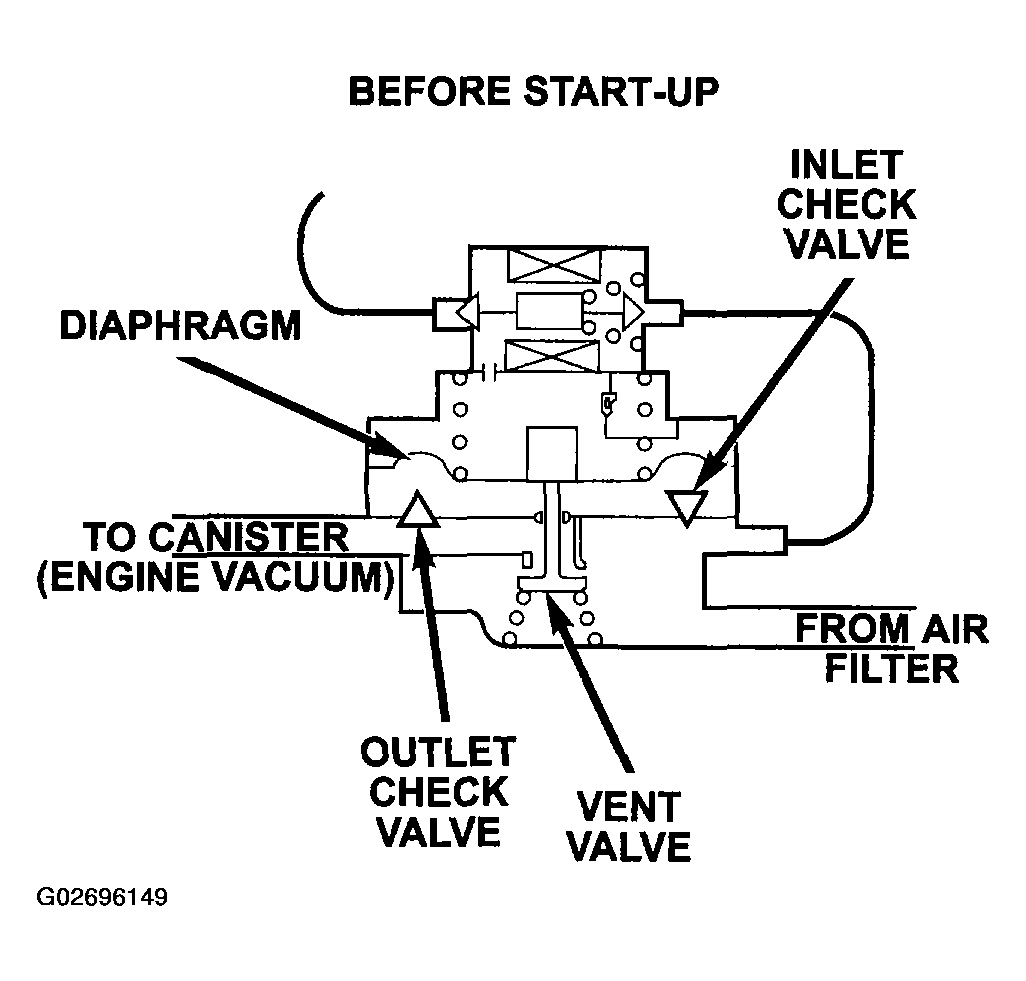 BEFORE START-UP

INLET CHECK VALVE

DIAPHRAGM

TO CANISTER (ENGINE VACUUM)

FROM AIR FILTER

OUTLET CHECK VALVE

VENT VALVE

G02696149