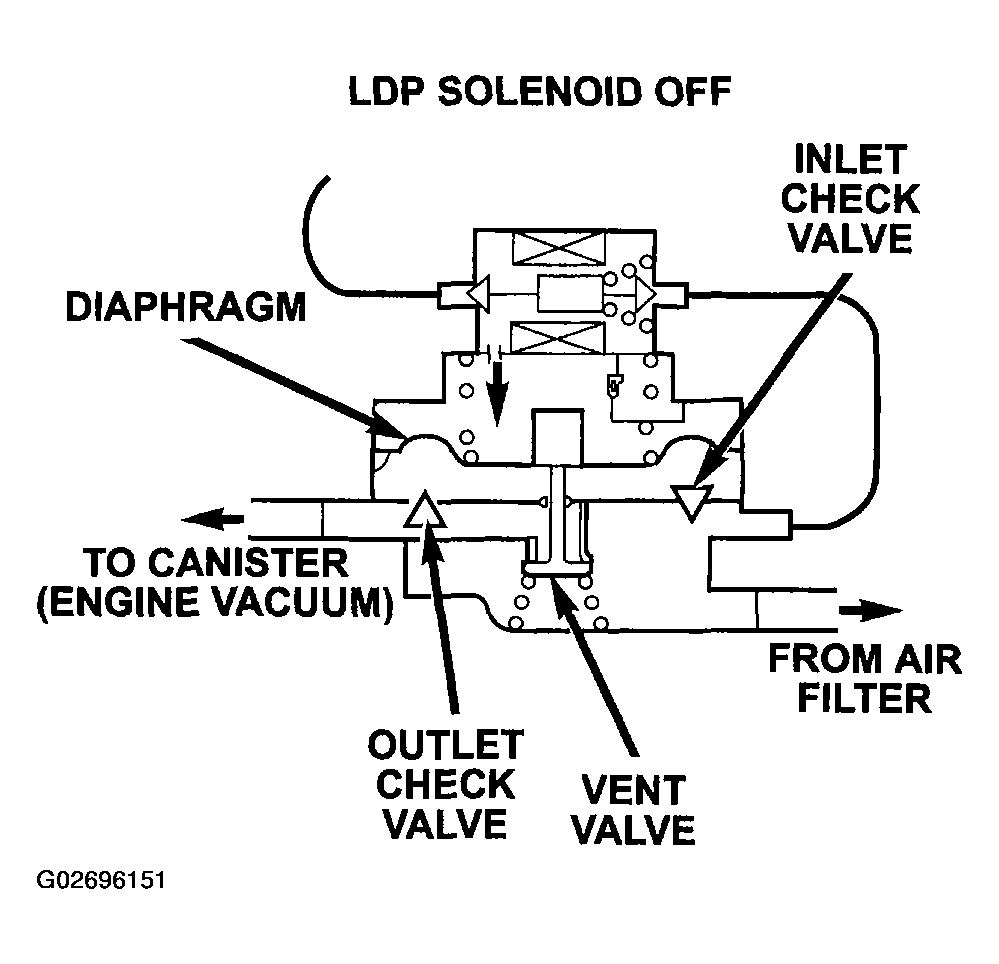 LDP SOLENOID OFF

INLET CHECK VALVE

DIAPHRAGM

TO CANISTER (ENGINE VACUUM)

FROM AIR FILTER

OUTLET CHECK VALVE

VENT VALVE

G02696151