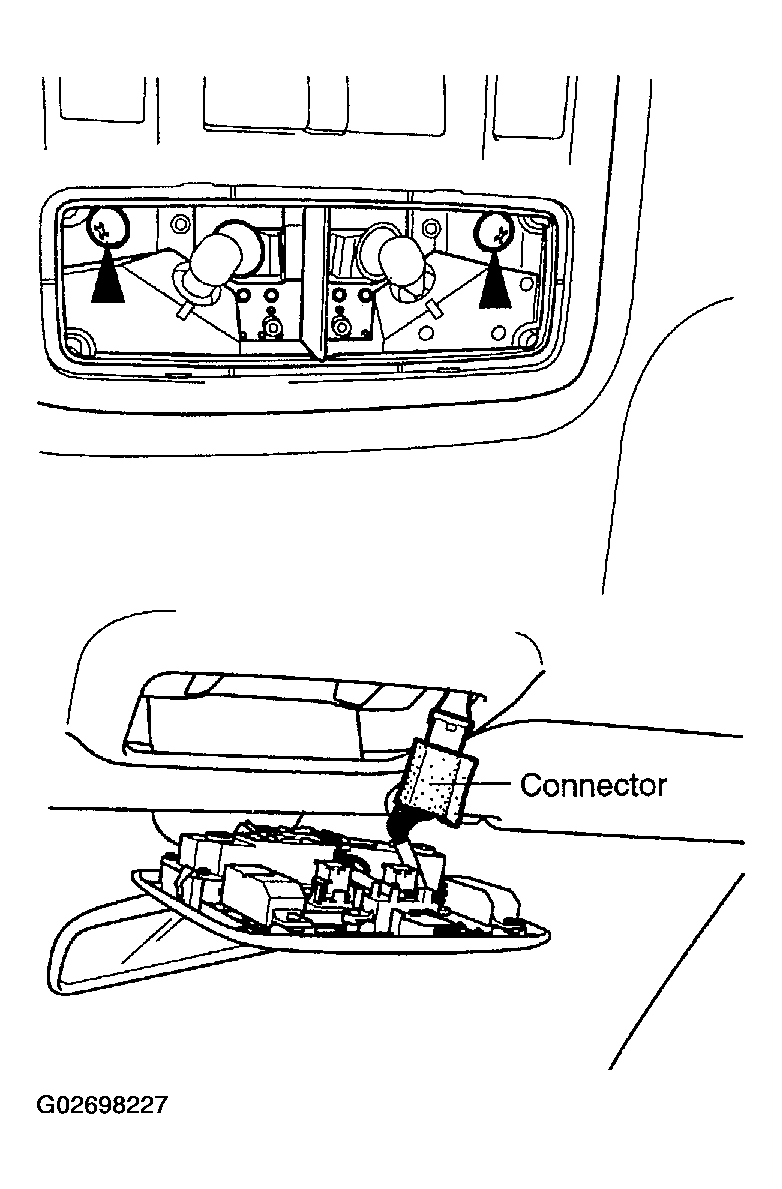 Connector

G02698227