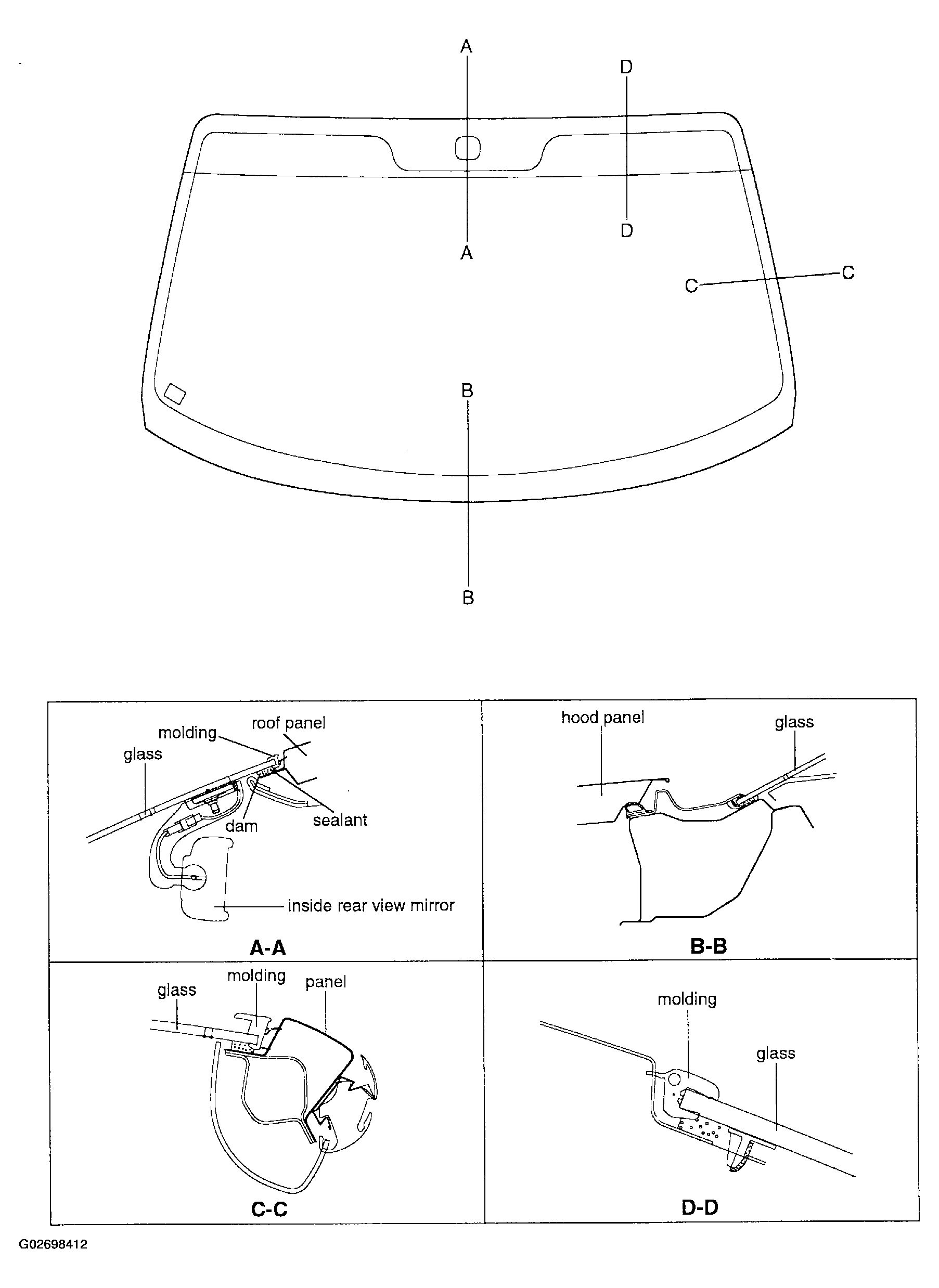 A
D
D
A
C
C
B
B

molding
roof panel
glass
dam
sealant
inside rear view mirror
A-A

hood panel
glass
B-B

glass
molding
panel
C-C

molding
glass
D-D

G02698412