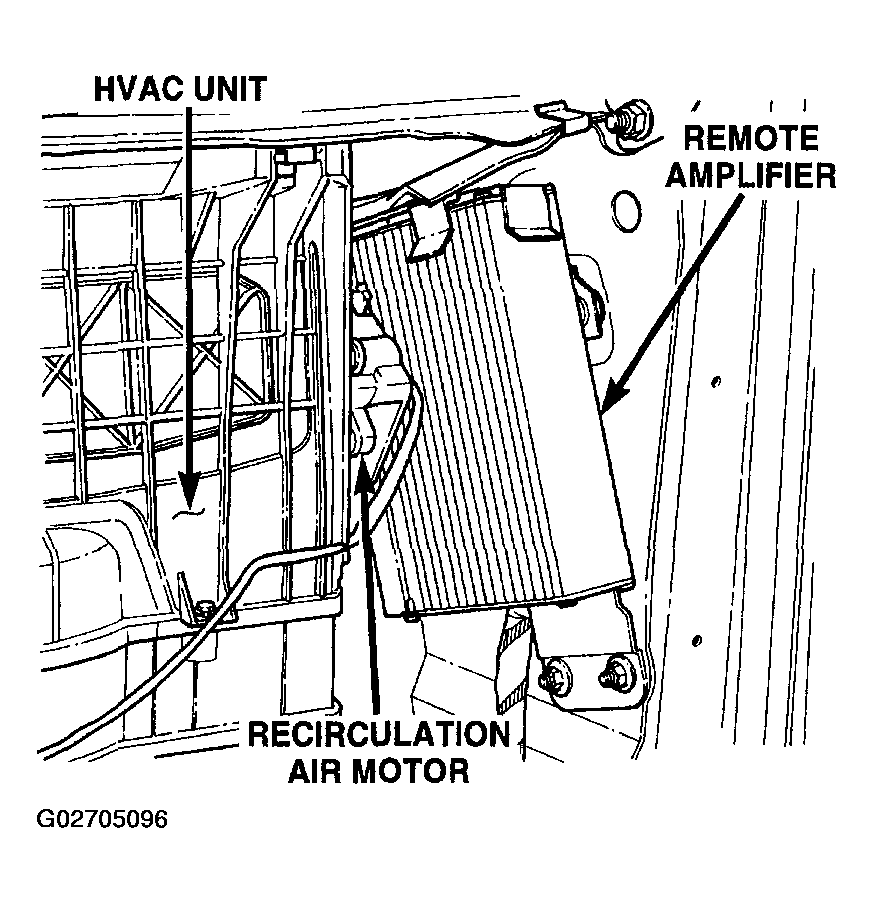 HVAC UNIT

REMOTE AMPLIFIER

RECIRCULATION AIR MOTOR

G02705096