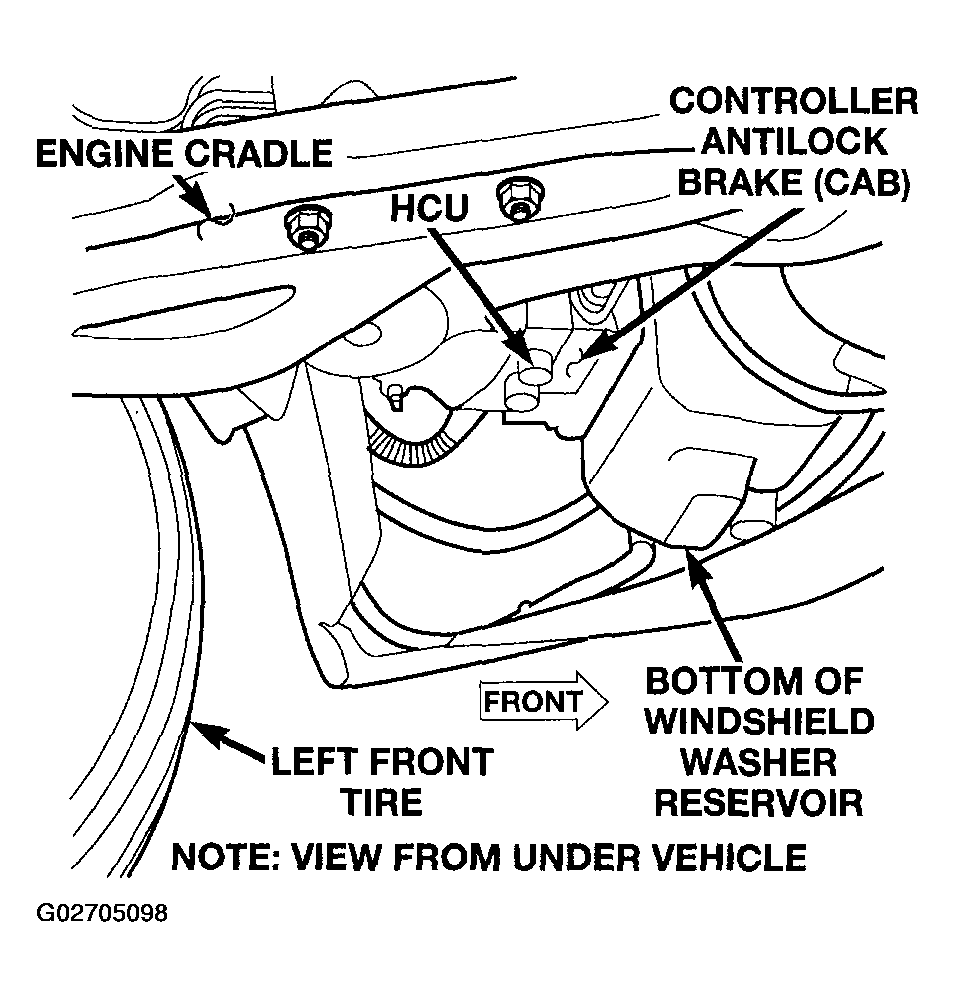 ENGINE CRADLE

CONTROLLER ANTILOCK BRAKE (CAB)

HCU

FRONT

BOTTOM OF WINDSHIELD WASHER RESERVOIR

LEFT FRONT TIRE

NOTE: VIEW FROM UNDER VEHICLE

G02705098