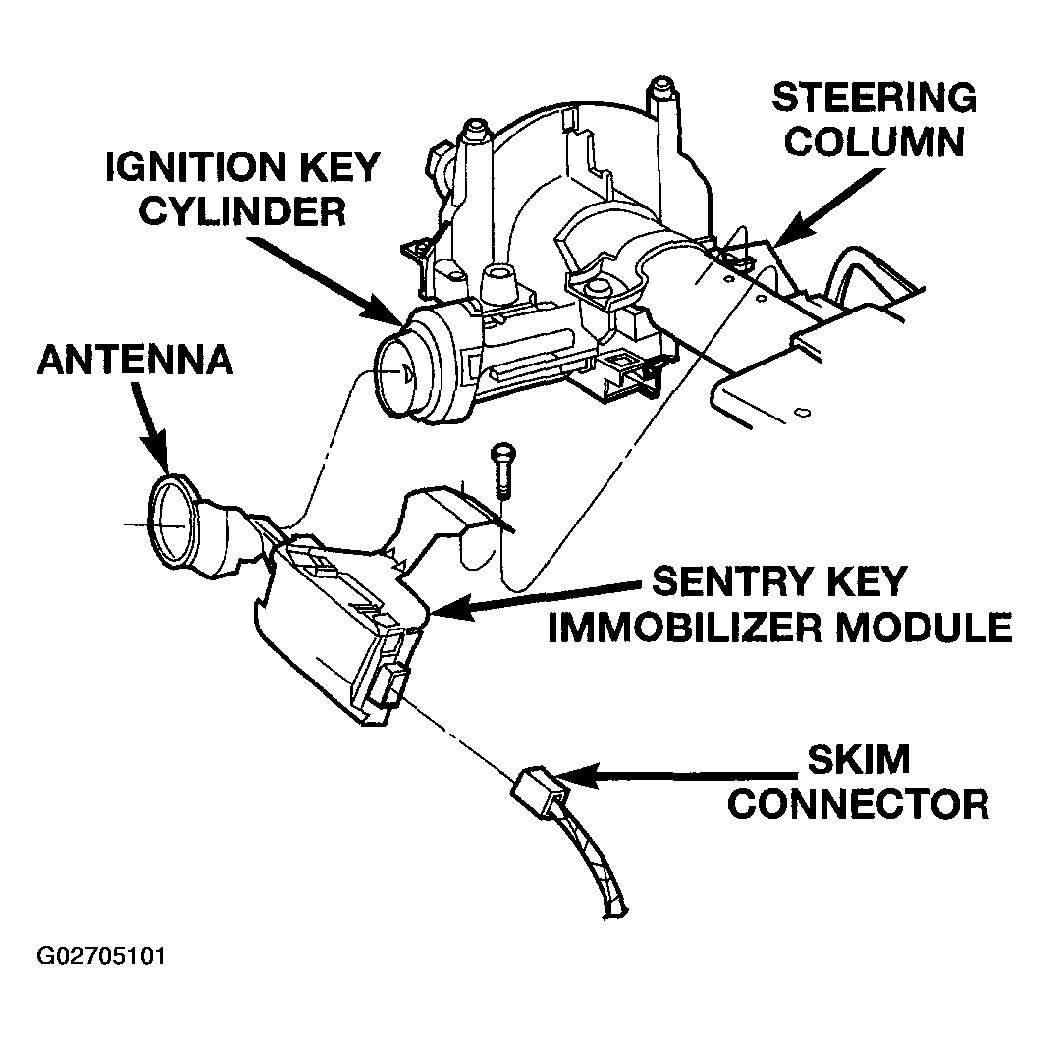 STEERING COLUMN

IGNITION KEY CYLINDER

ANTENNA

SENTRY KEY IMMOBILIZER MODULE

SKIM CONNECTOR

G02705101