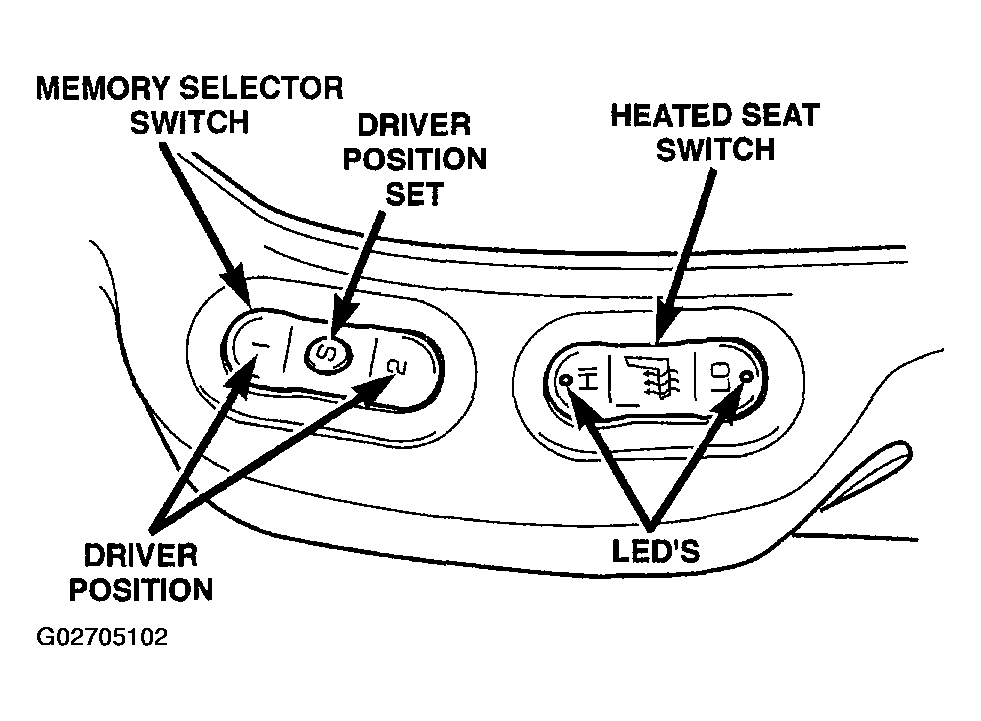 MEMORY SELECTOR SWITCH

DRIVER POSITION SET

HEATED SEAT SWITCH

1

S

2

HI

LO

DRIVER POSITION

LED'S

G02705102