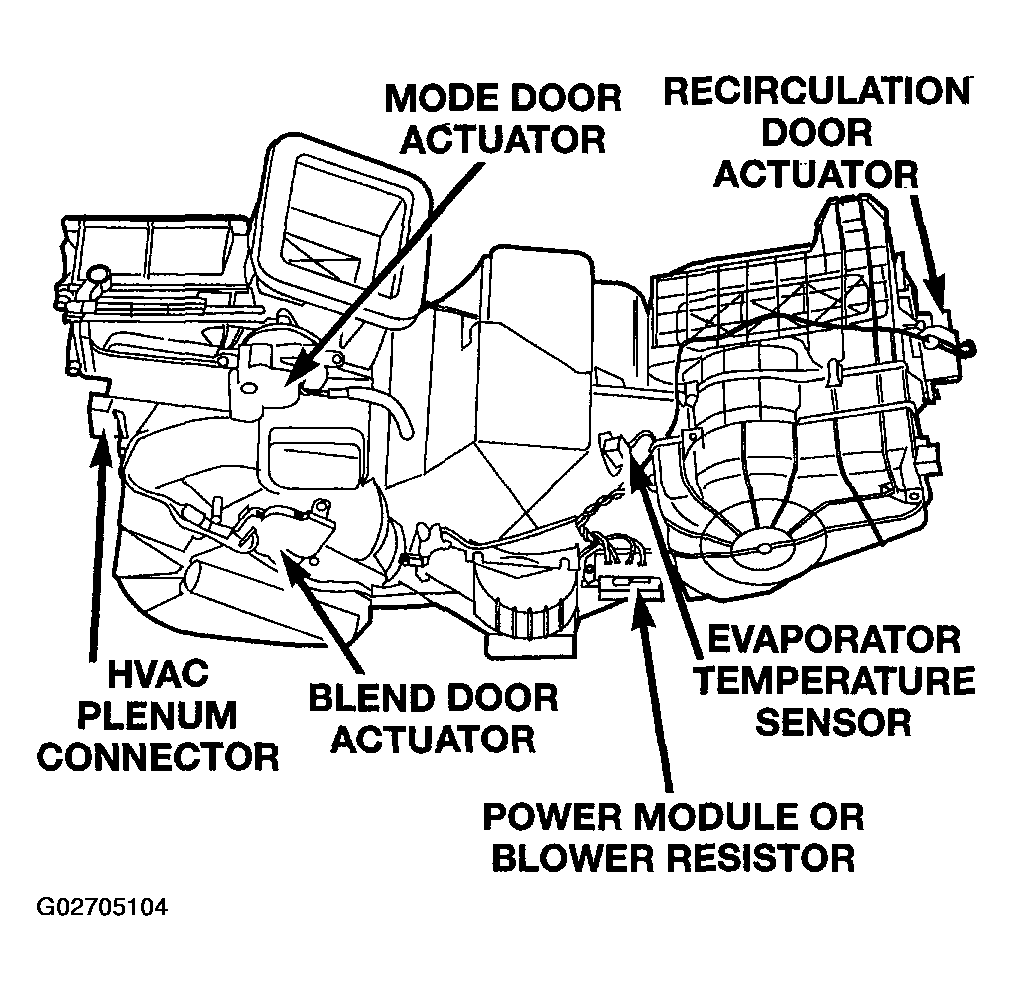 MODE DOOR ACTUATOR

RECIRCULATION DOOR ACTUATOR

HVAC PLENUM CONNECTOR

BLEND DOOR ACTUATOR

EVAPORATOR TEMPERATURE SENSOR

POWER MODULE OR BLOWER RESISTOR

G02705104