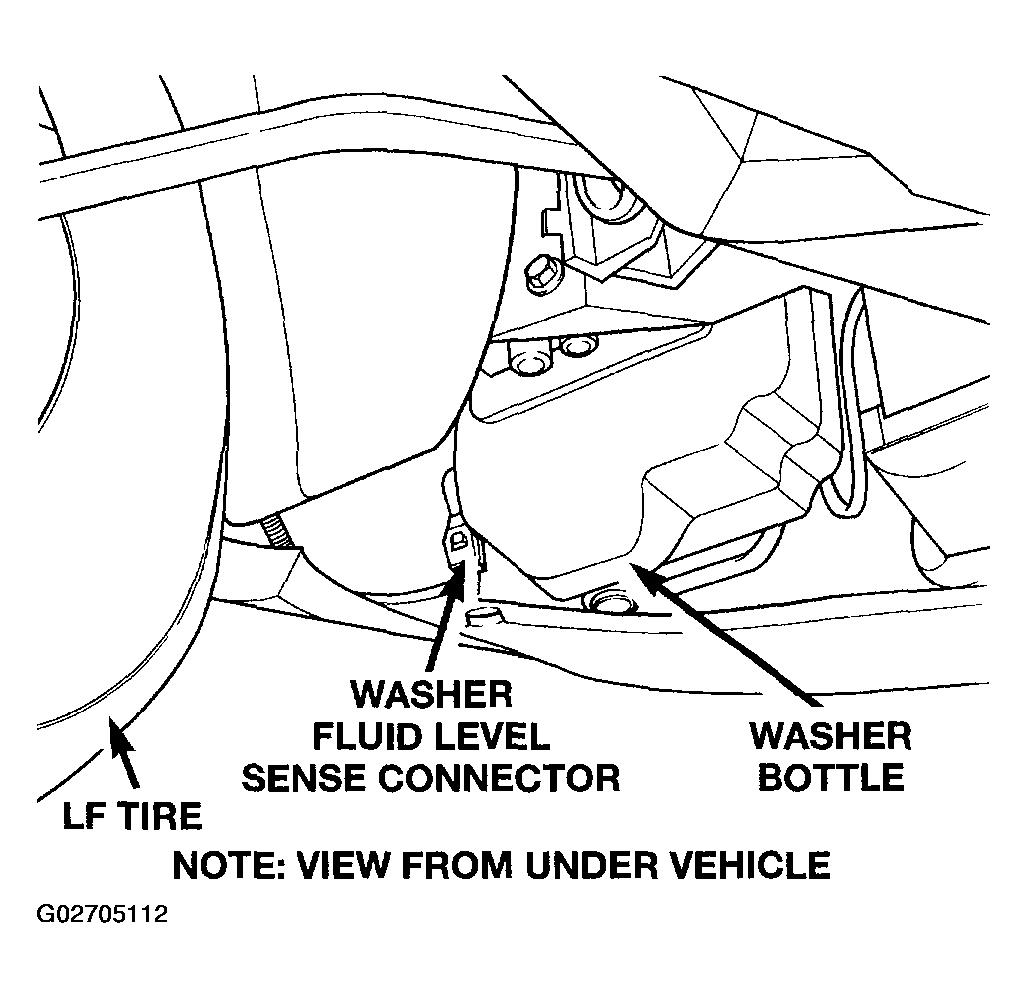 WASHER FLUID LEVEL SENSE CONNECTOR

WASHER BOTTLE

LF TIRE

NOTE: VIEW FROM UNDER VEHICLE

G02705112