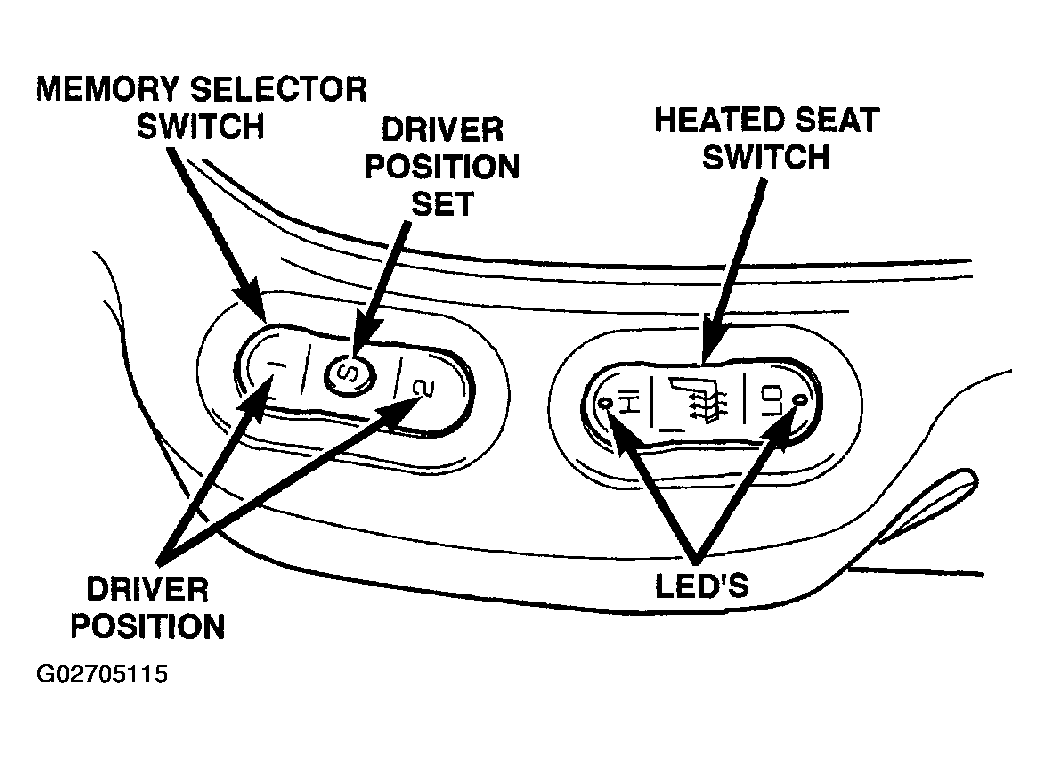 MEMORY SELECTOR SWITCH

DRIVER POSITION SET

HEATED SEAT SWITCH

1

S

2

HI

LO

DRIVER POSITION

LED'S

G02705115