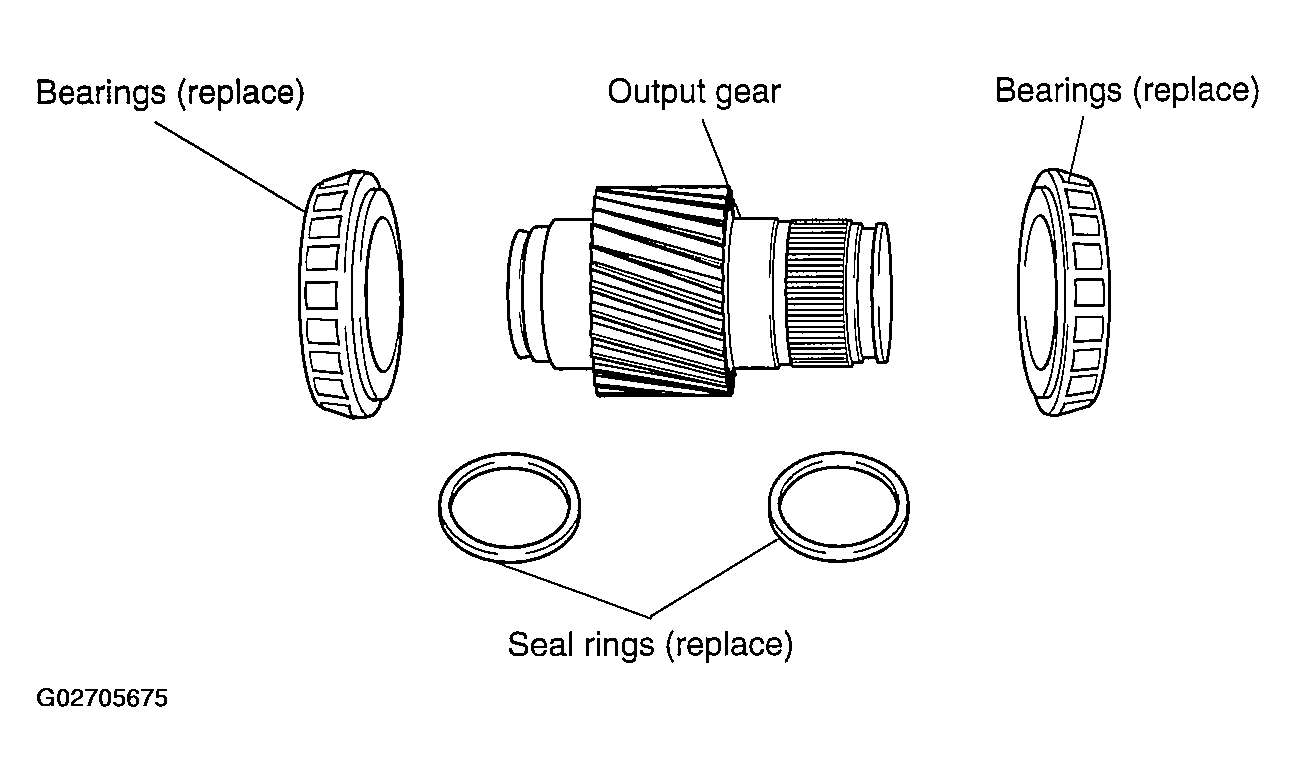 Bearings (replace)

Output gear

Bearings (replace)

Seal rings (replace)

G02705675