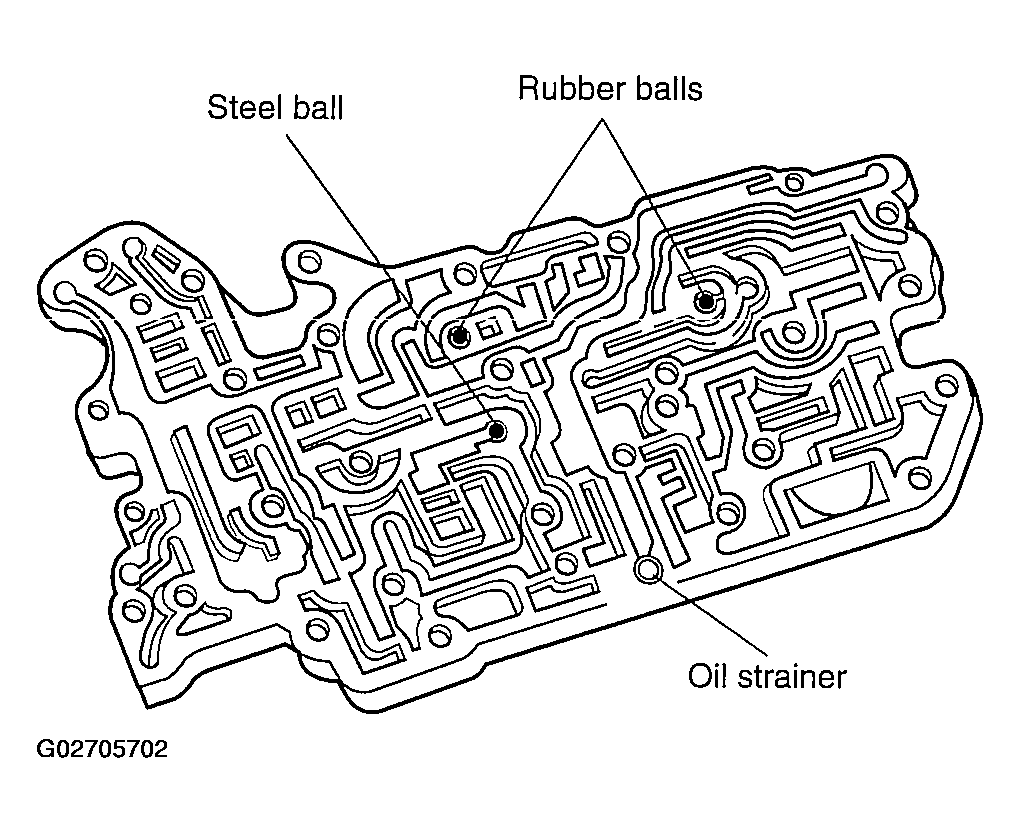 Steel ball
Rubber balls
Oil strainer
G02705702