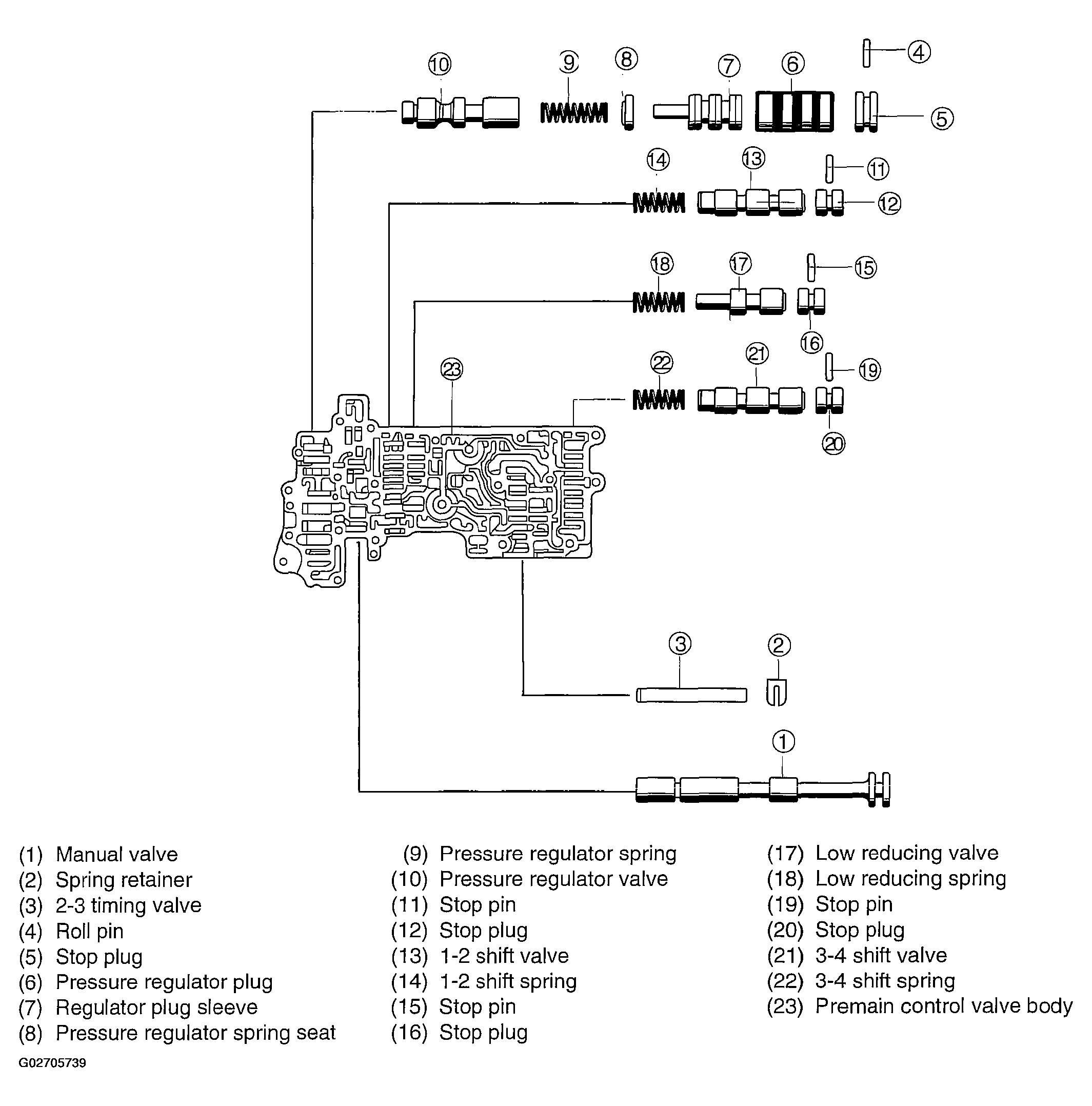 10 9 8 7 6 4

5

14 13 11

12

18 17 15

16

23 22 21 19

20

3 2

1

(1) Manual valve
(2) Spring retainer
(3) 2-3 timing valve
(4) Roll pin
(5) Stop plug
(6) Pressure regulator plug
(7) Regulator plug sleeve
(8) Pressure regulator spring seat

(9) Pressure regulator spring
(10) Pressure regulator valve
(11) Stop pin
(12) Stop plug
(13) 1-2 shift valve
(14) 1-2 shift spring
(15) Stop pin
(16) Stop plug

(17) Low reducing valve
(18) Low reducing spring
(19) Stop pin
(20) Stop plug
(21) 3-4 shift valve
(22) 3-4 shift spring
(23) Premain control valve body

G02705739